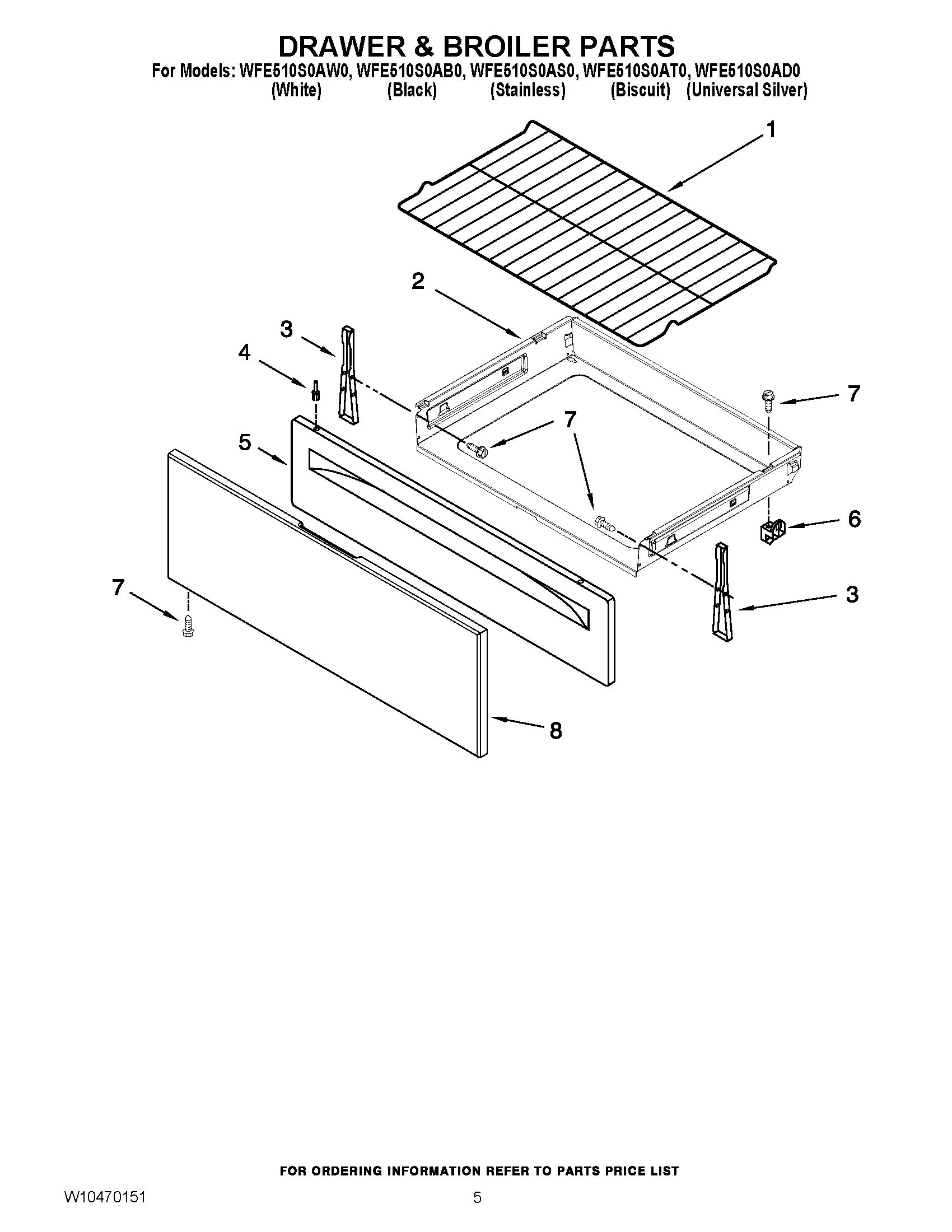 DRAWER & BROILER PARTS

For Models: WFE510S0AW0, WFE510S0AB0, WFE510S0AS0, WFE510S0AT0, WFE510S0AD0
(White) (Black) (Stainless) (Biscuit) (Universal Silver)

1

2

3

4

7

5

7

6

7

3

8

FOR ORDERING INFORMATION REFER TO PARTS PRICE LIST

W10470151

5