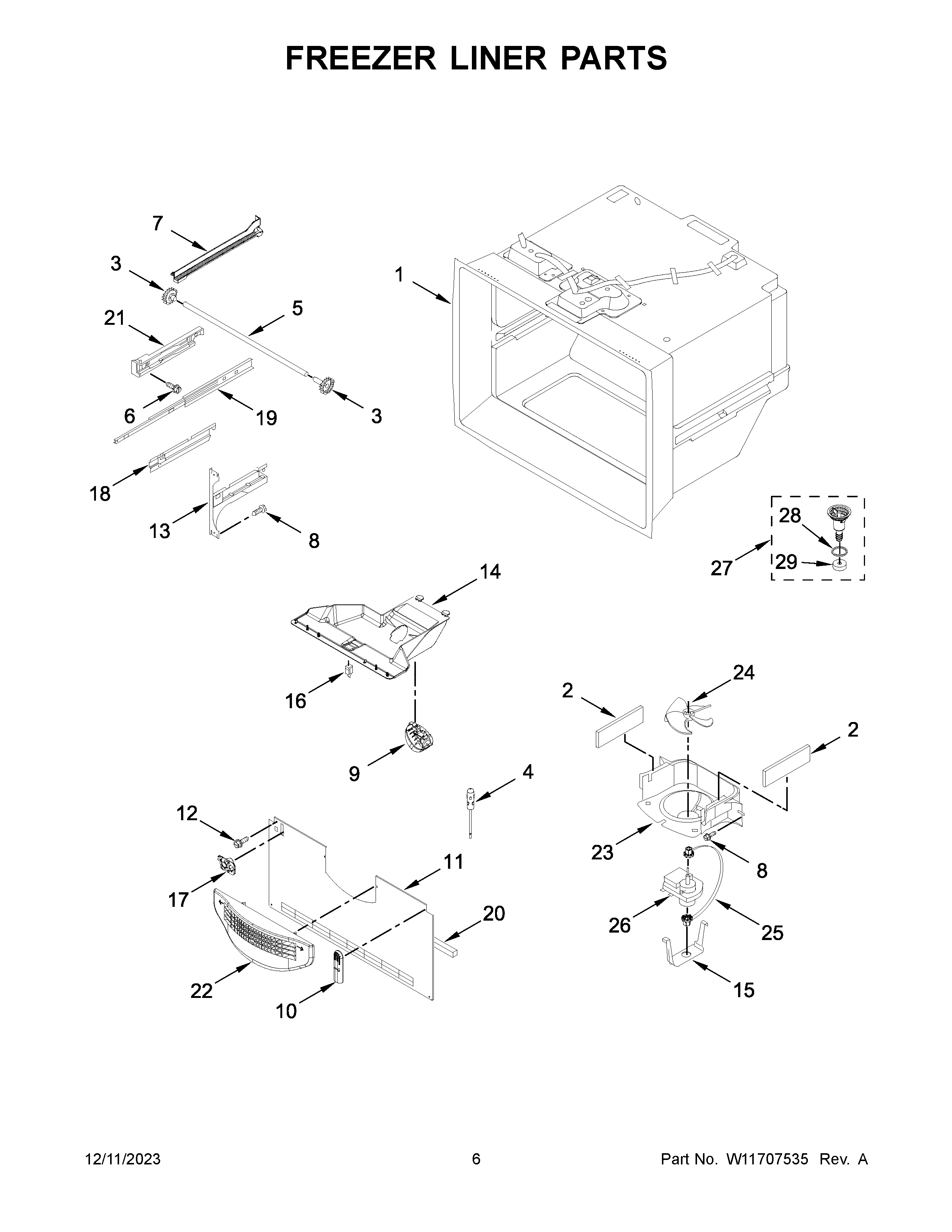 FREEZER LINER PARTS

7
3
1
21
5
6
19
3
18
13
8
28
27
29
14
16
2
24
2
9
4
12
11
23
8
17
20
26
25
22
10
15

12/11/2023
6
Part No. W11707535 Rev. A