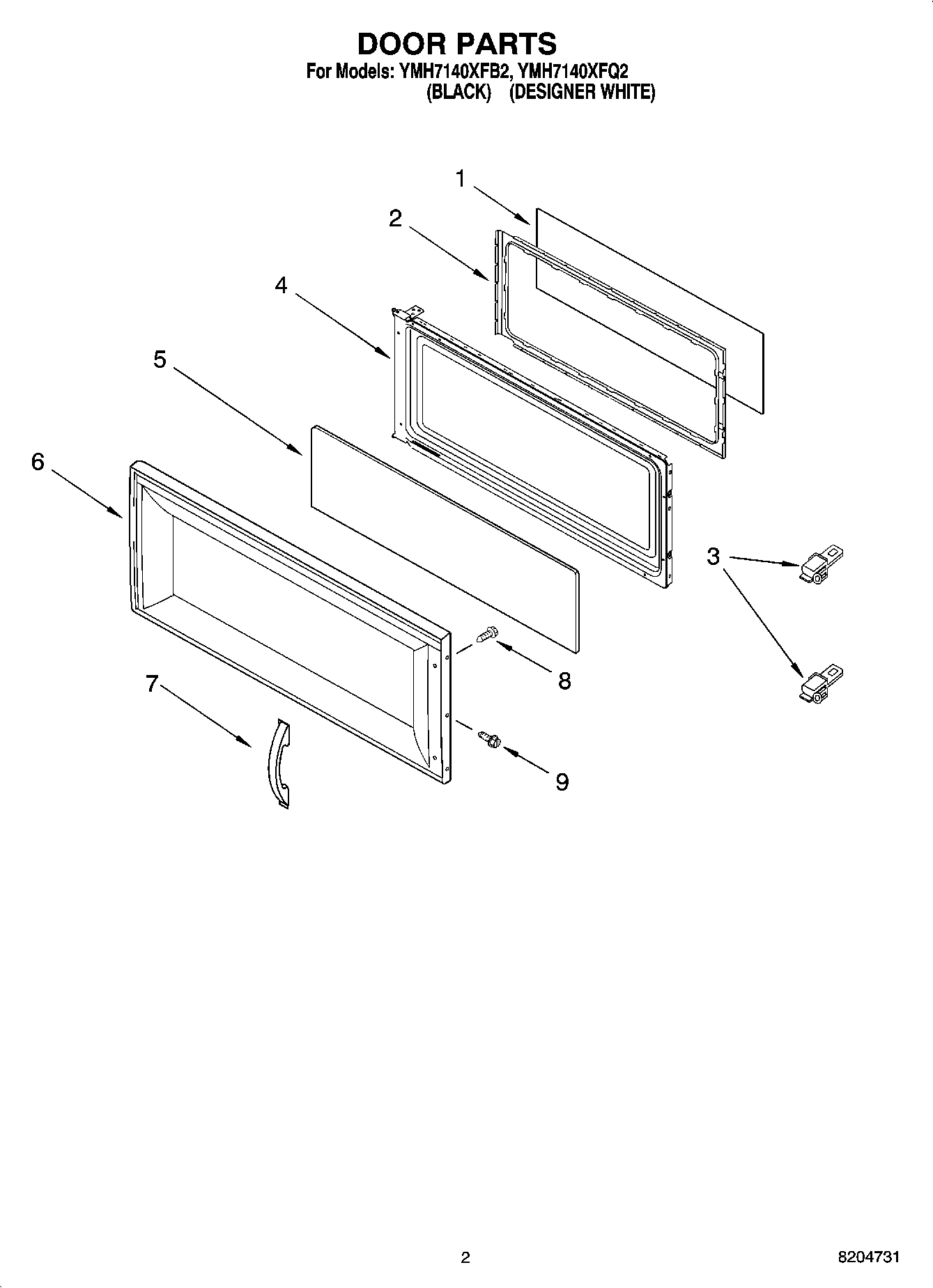 DOOR PARTS
For Models: YMH7140XFB2, YMH7140XFQ2
(BLACK) (DESIGNER WHITE)

1
2
4
5
6
3
8
7
9

2
8204731