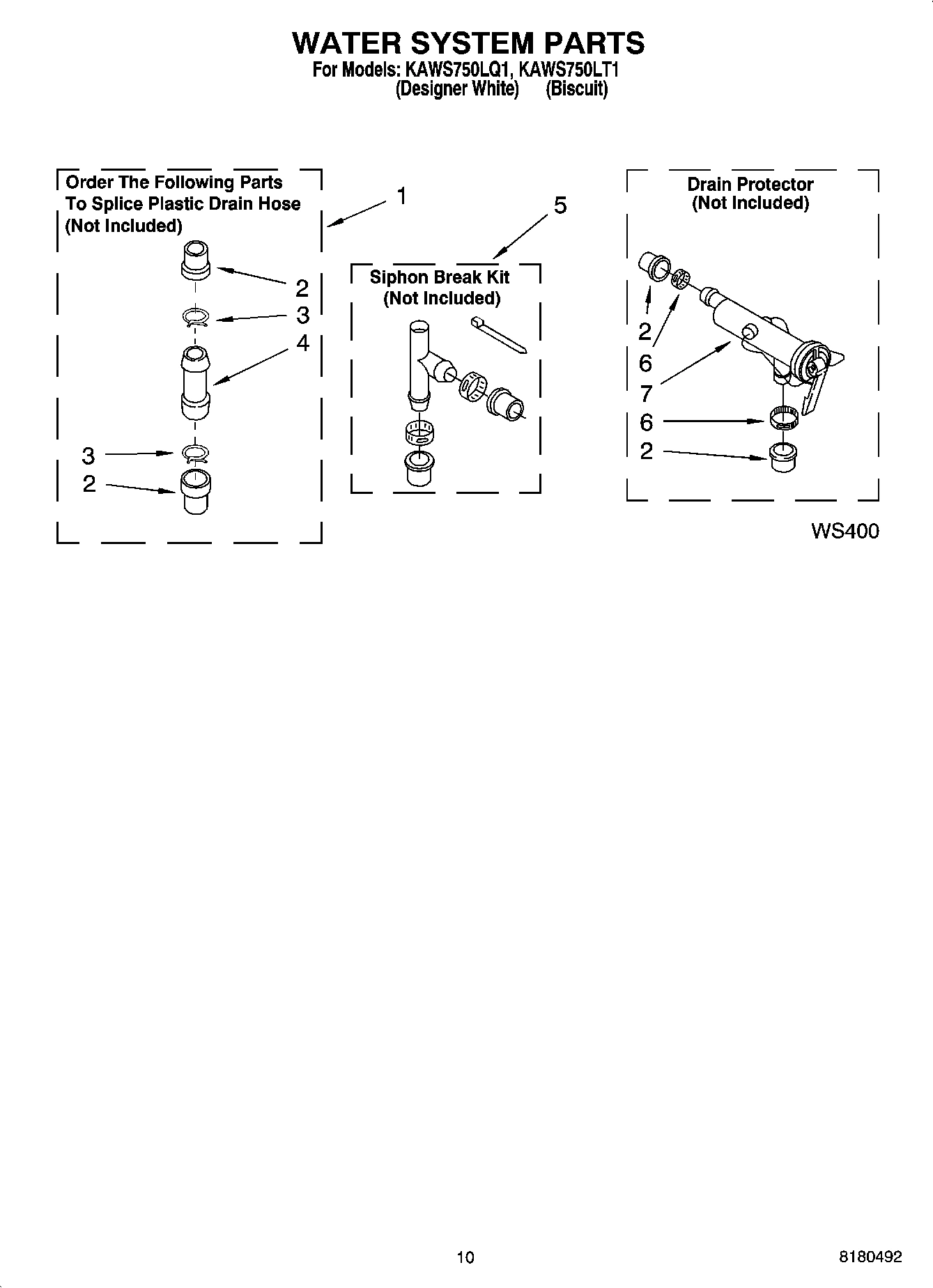 WATER SYSTEM PARTS
For Models: KAWS750LQ1, KAWS750LT1
(Designer White) (Biscuit)

Order The Following Parts To Splice Plastic Drain Hose (Not Included)

1

2
3
4
3
2

5

Siphon Break Kit (Not Included)

Drain Protector (Not Included)

2
6
7
6
2

WS400

10

8180492