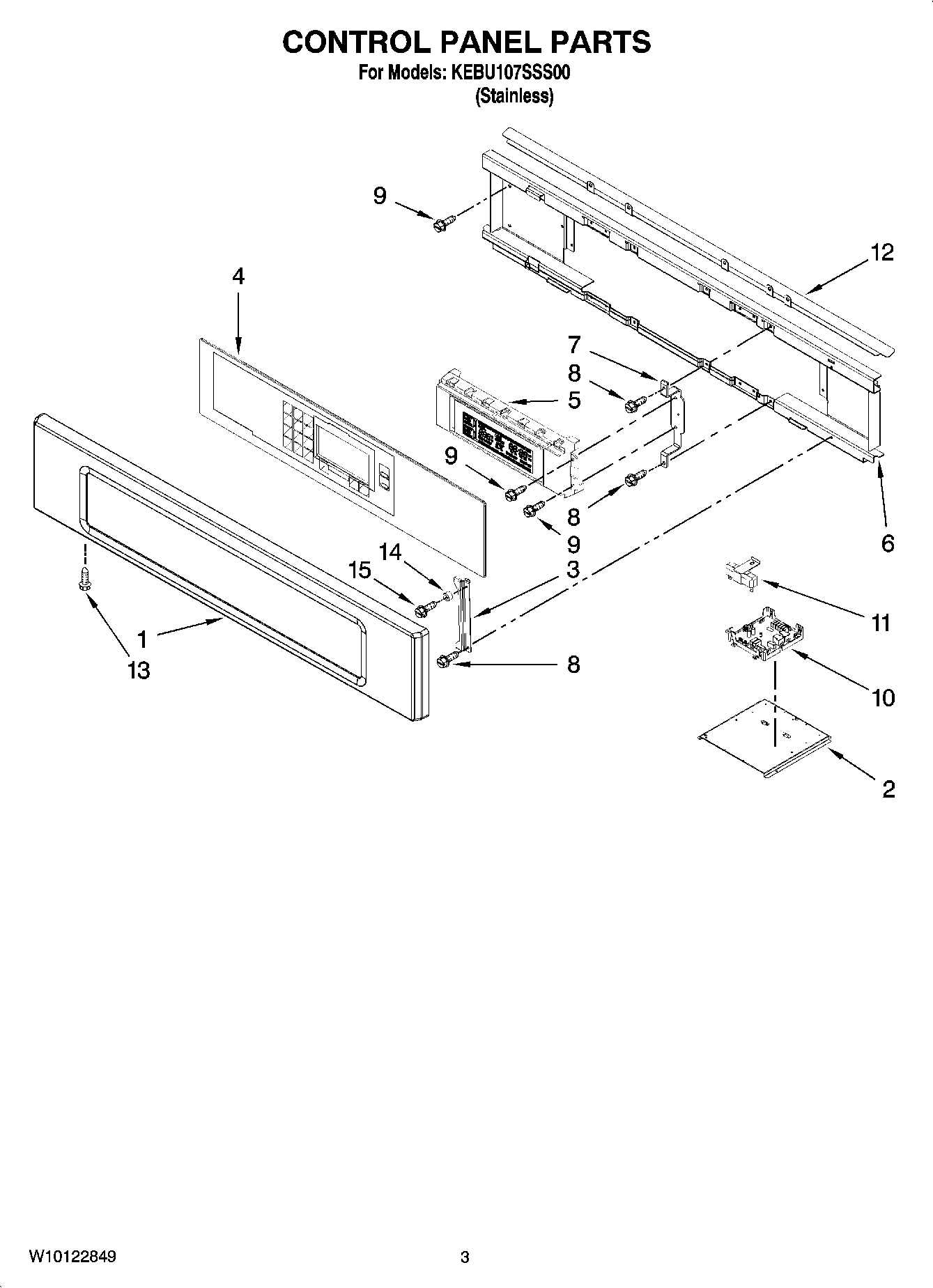 CONTROL PANEL PARTS
For Models: KEBU107SSS00
(Stainless)

9
12
4
7
8
5
9
8
9
6
14
15
3
11
1
13
8
10
2

W10122849
3