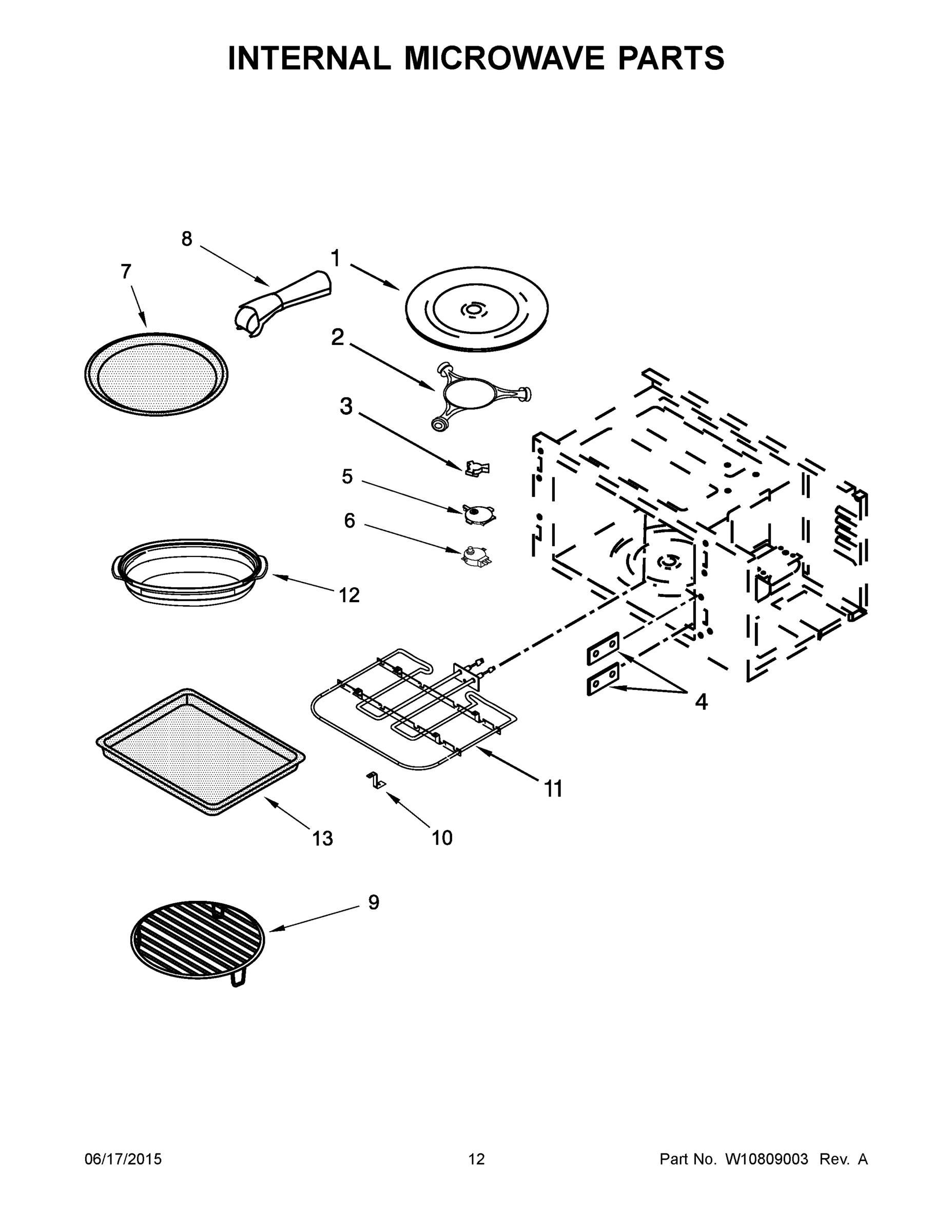 INTERNAL MICROWAVE PARTS

8
7
1
2
3
5
6
12
4
11
13
10
9

06/17/2015 12 Part No. W10809003 Rev. A