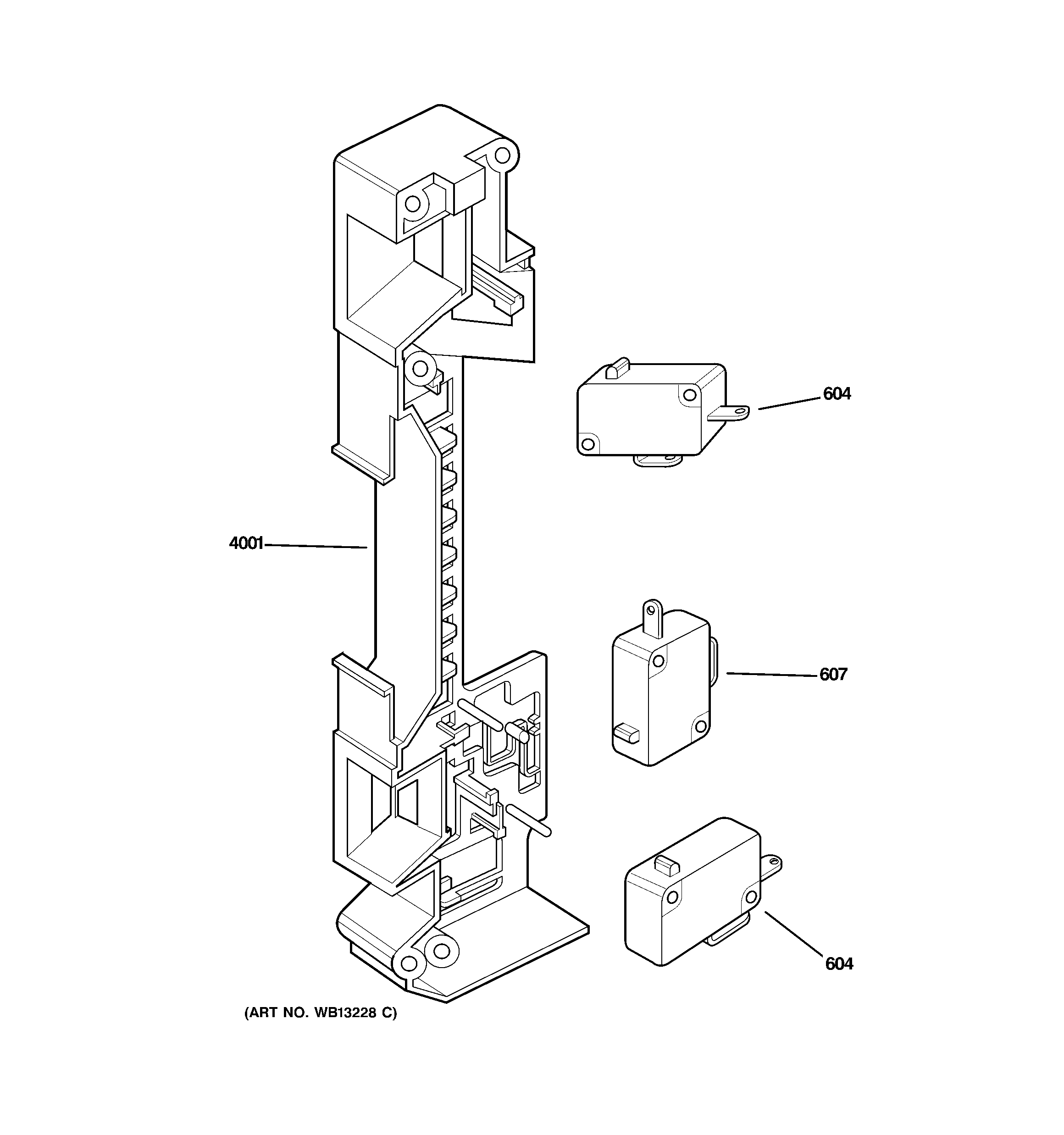 604

4001

607

604

(ART NO. WB13228 C)