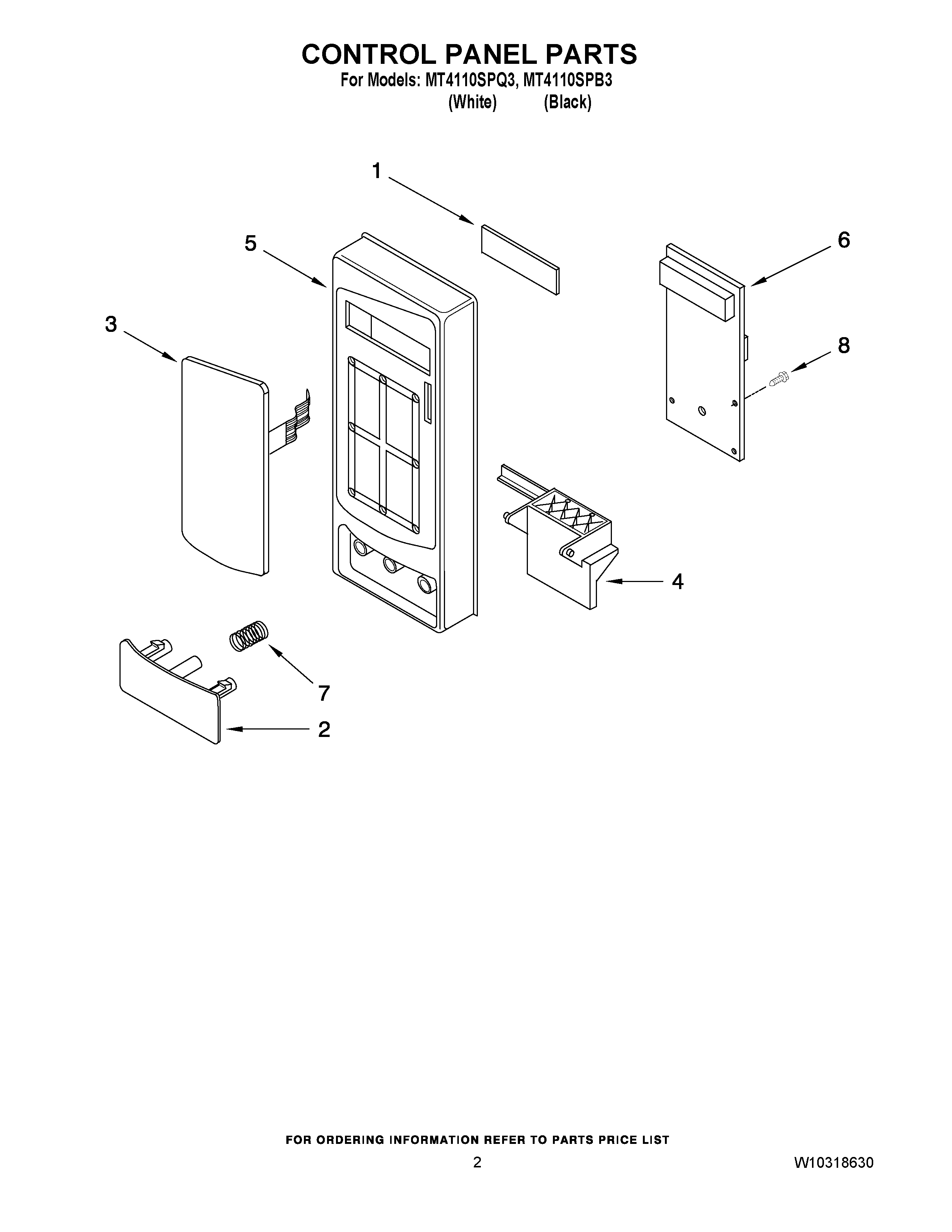 CONTROL PANEL PARTS

For Models: MT4110SPQ3, MT4110SPB3
(White) (Black)

1

5

6

3

8

4

7

2

FOR ORDERING INFORMATION REFER TO PARTS PRICE LIST

2

W10318630