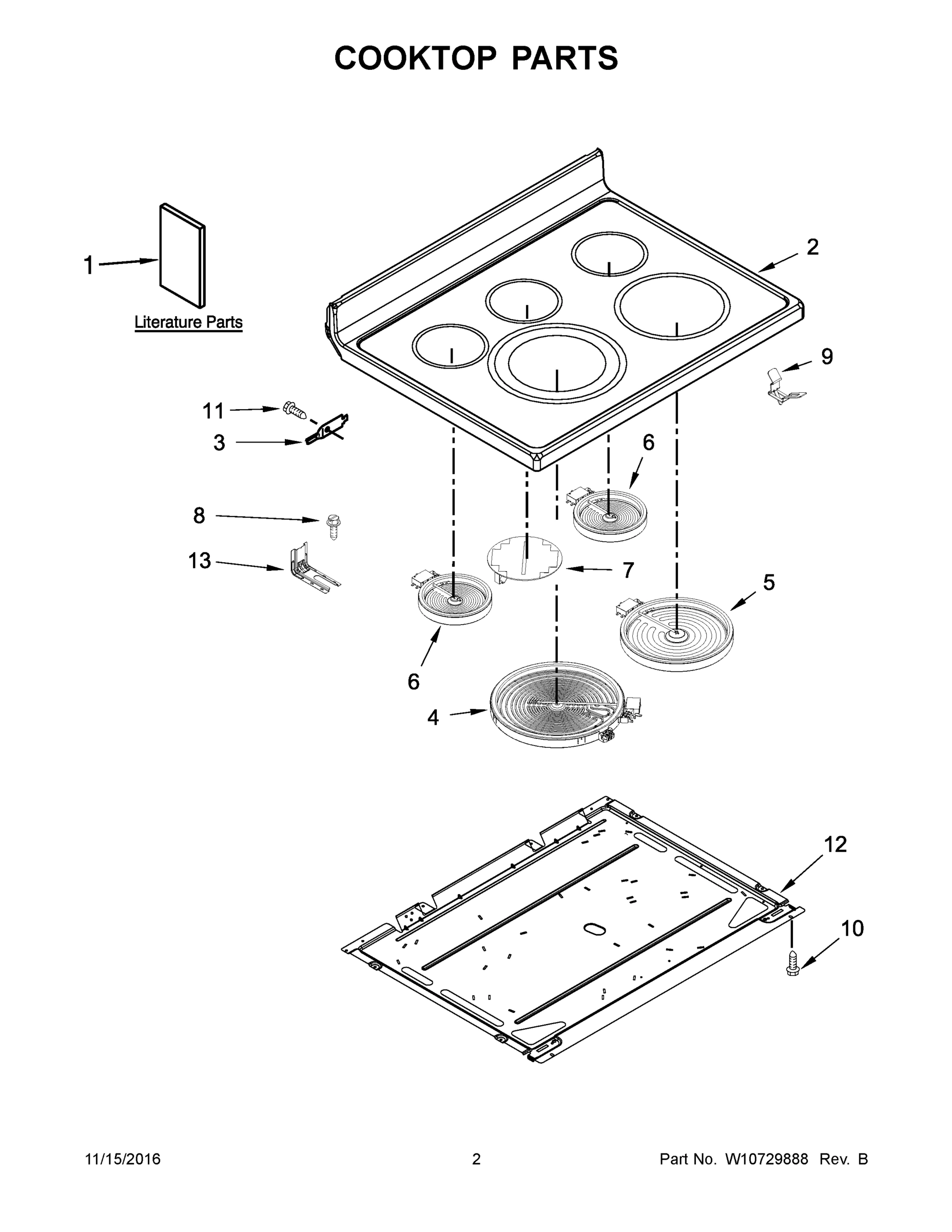 COOKTOP PARTS

1

Literature Parts

2

9

11

3

6

8

13

7

5

6

4

12

10

11/15/2016

2

Part No. W10729888 Rev. B