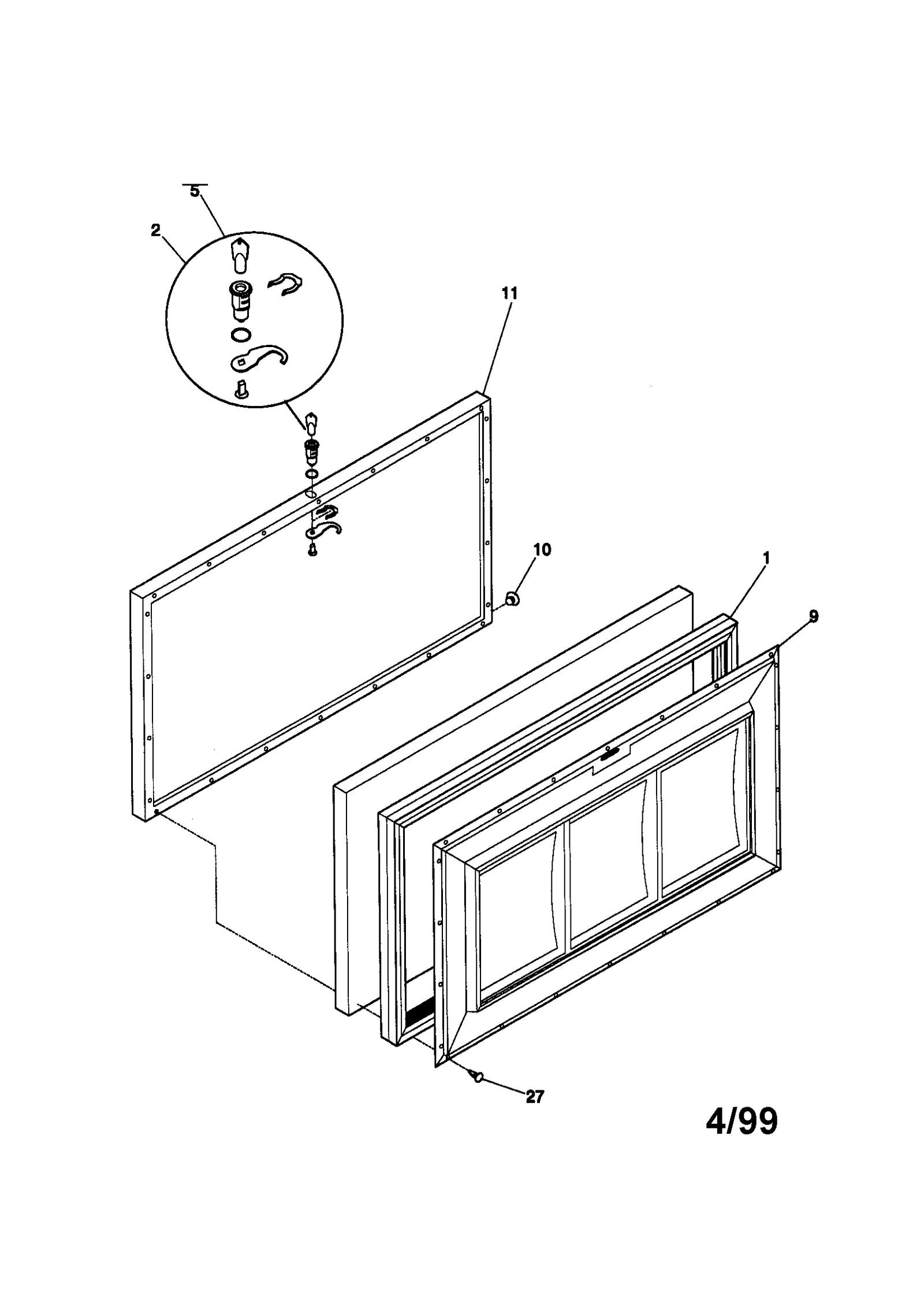 5

2

11

10

1

9

27

4/99