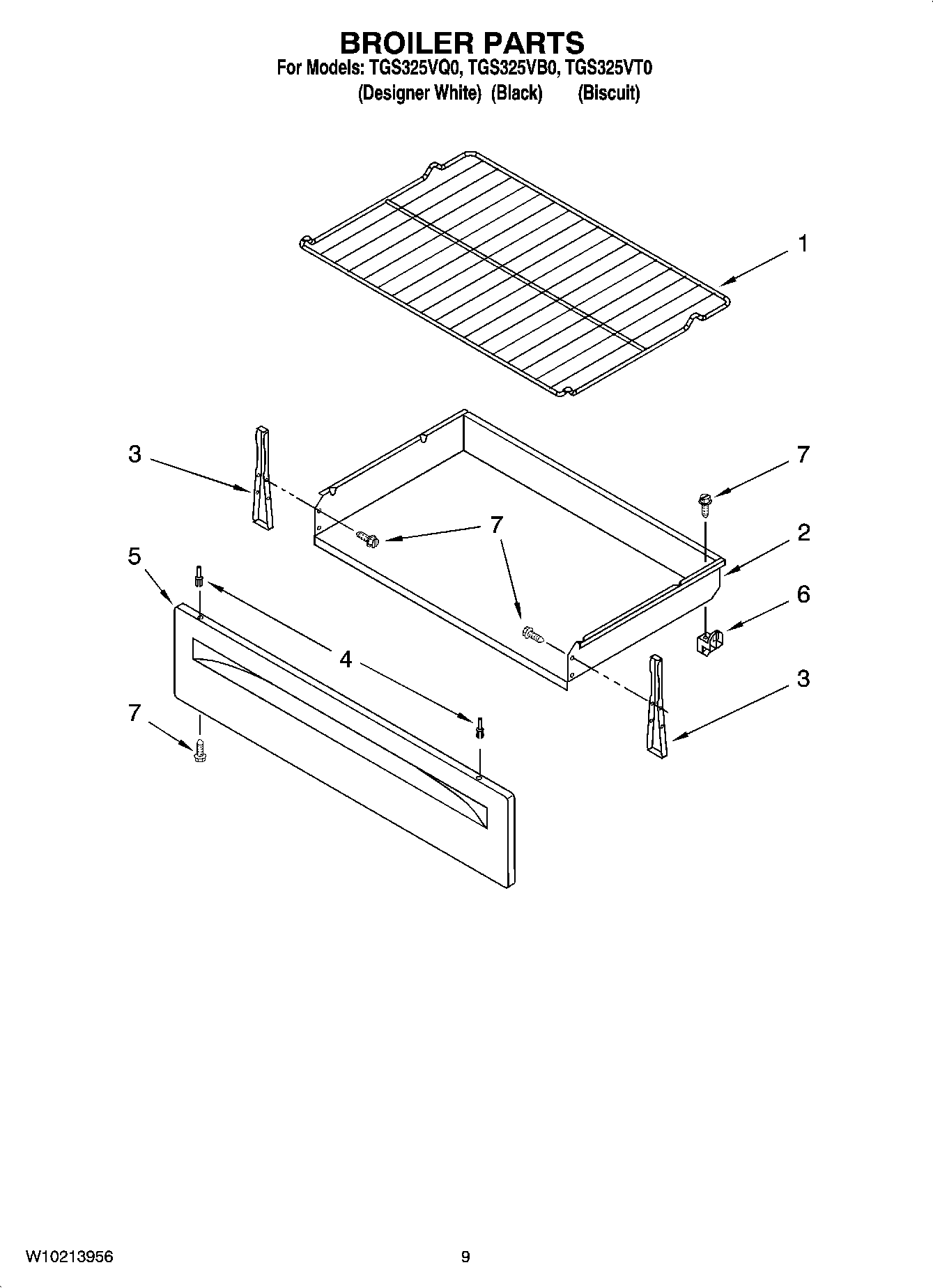 BROILER PARTS
For Models: TGS325VQ0, TGS325VB0, TGS325VT0
(Designer White) (Black) (Biscuit)

1

3

7

7

2

5

6

4

3

7

W10213956

9