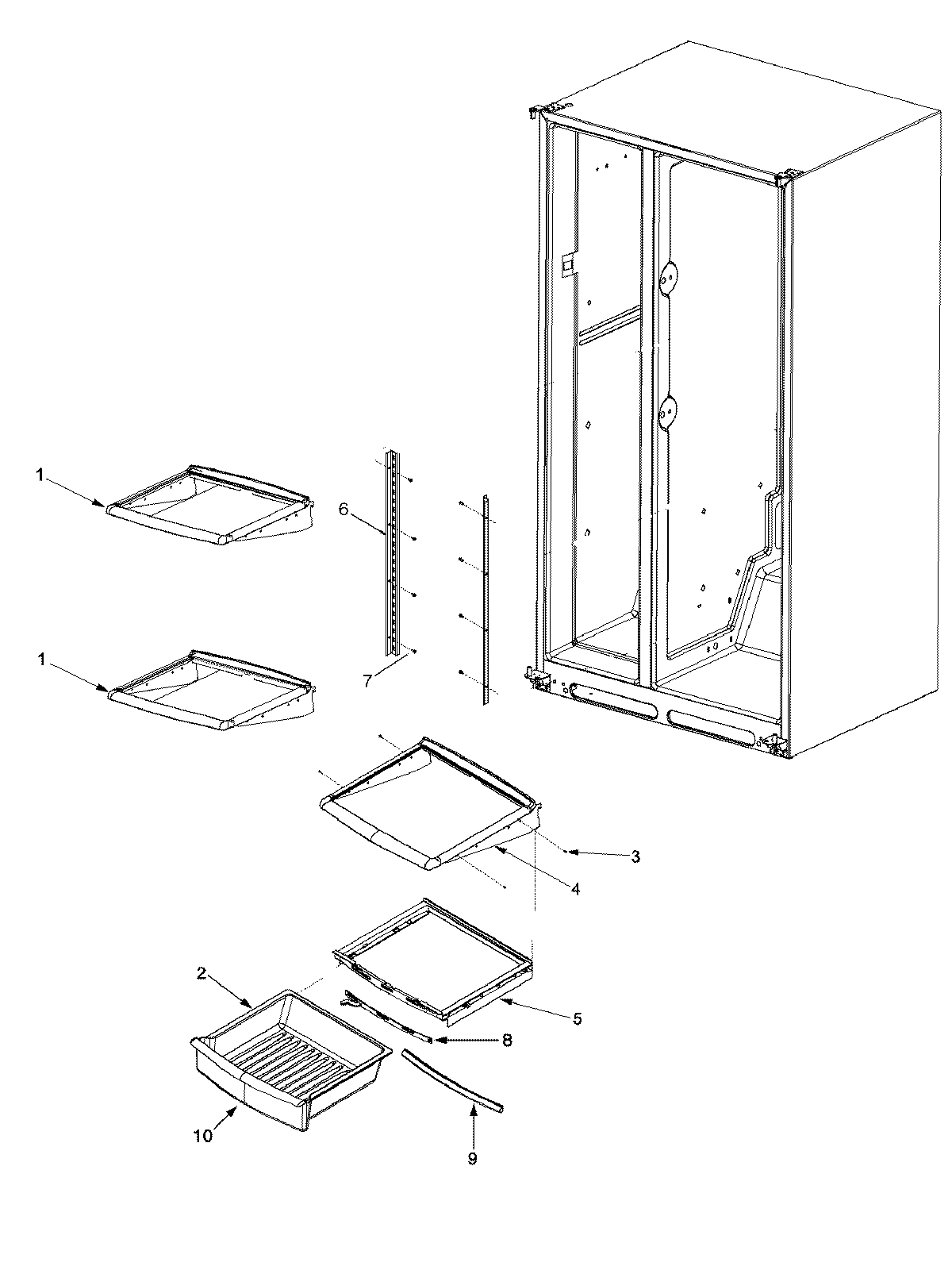 1
6
1
7
3
4
2
5
8
10
9