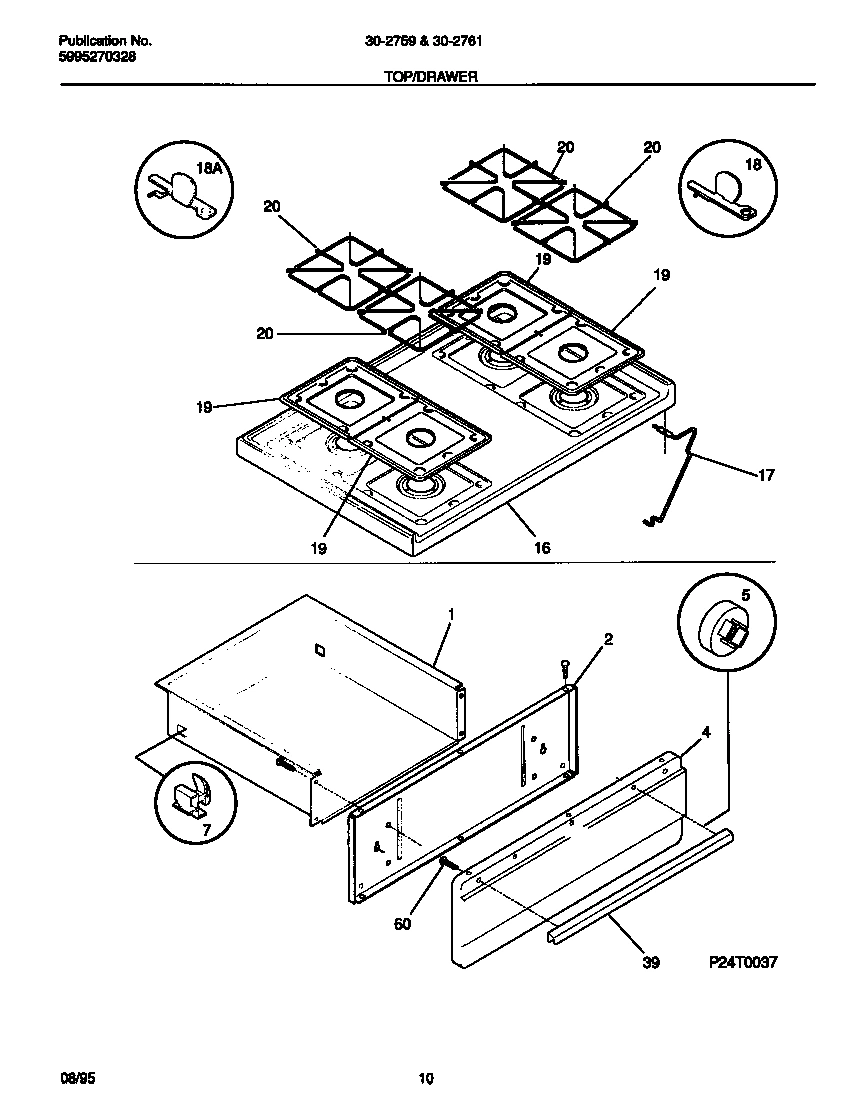 Publication No.
5995270328

30-2759 & 30-2761

TOP/DRAWER

18A
20
20
18
20
19
19
20
19
17
19
16

1
2
5
4
7
60
39
P24T0037

08/95

10