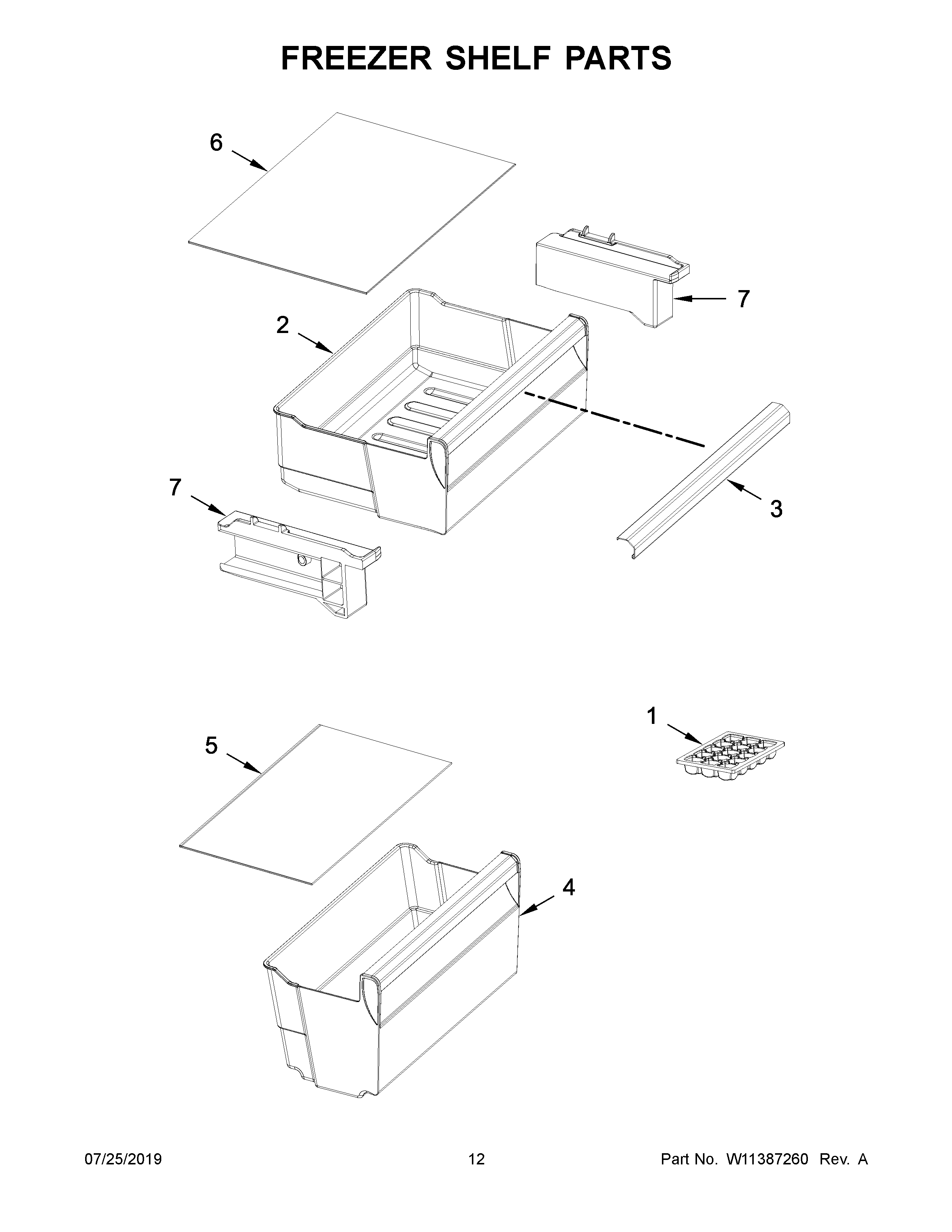 FREEZER SHELF PARTS

6

7

2

7

3

1

5

4

07/25/2019

12

Part No. W11387260 Rev. A