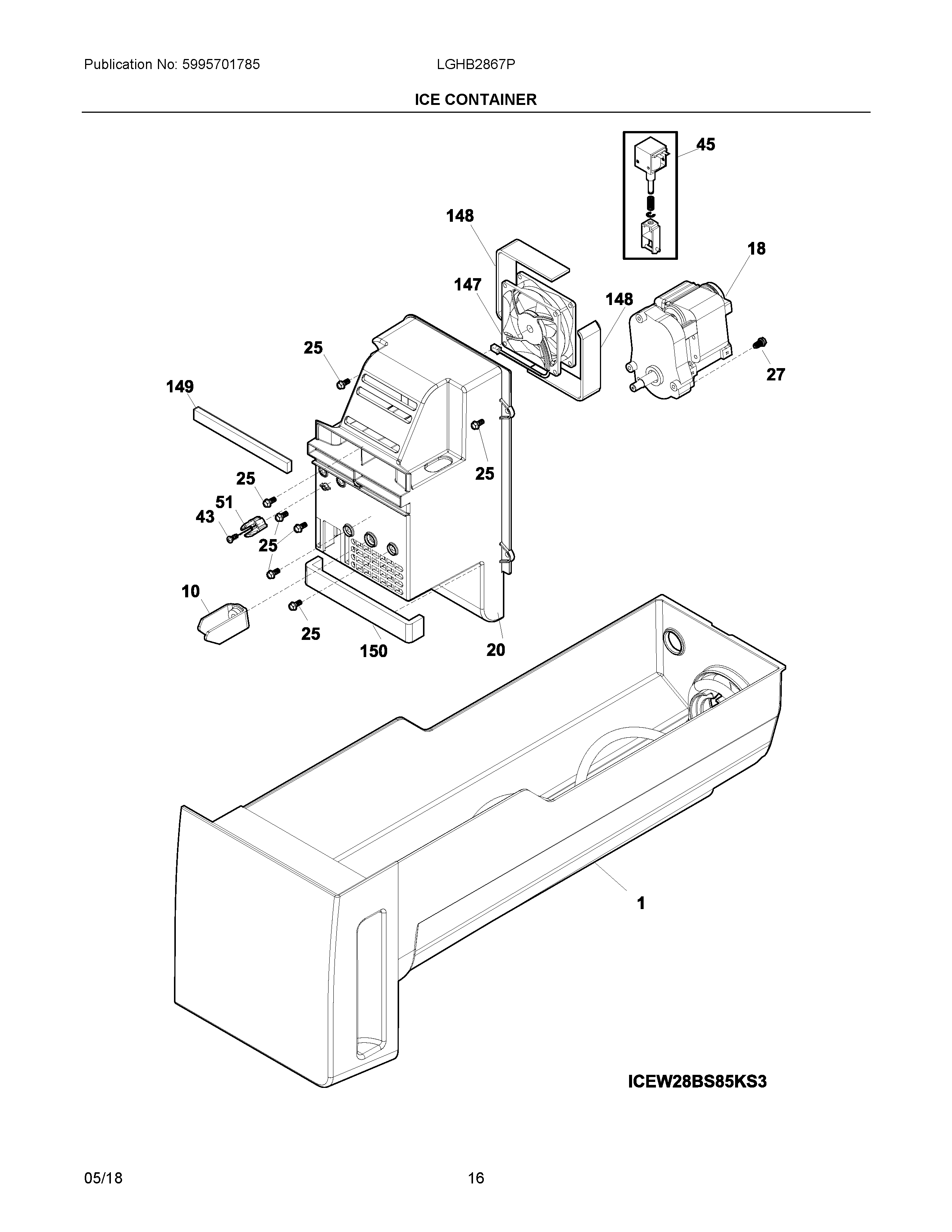 Publication No: 5995701785
LGHB2867P
ICE CONTAINER

45
148
18
147
148
25
27
149
25
25
51
43
25
10
25
150
20
1

ICEW28BS85KS3

05/18
16