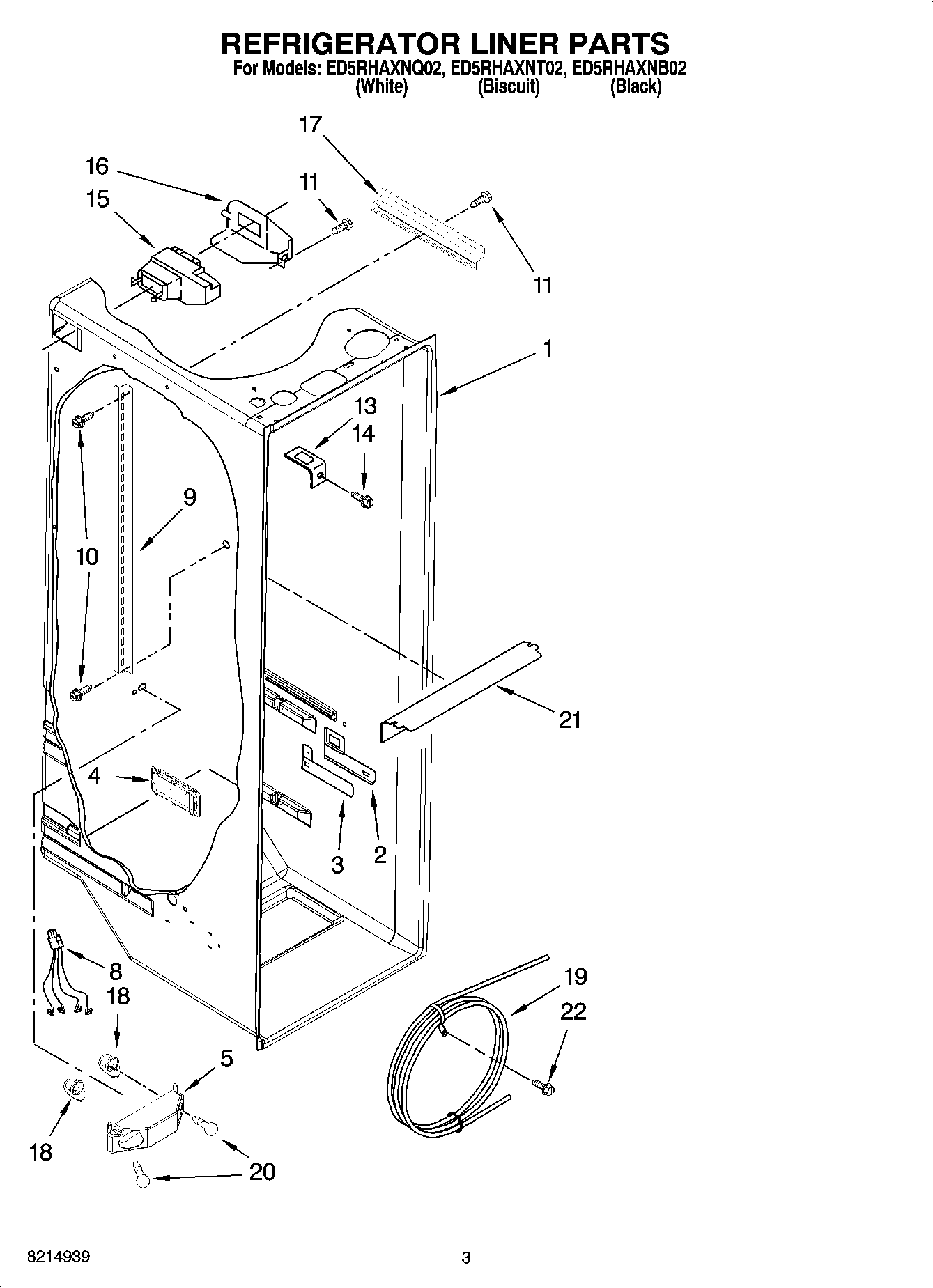 REFRIGERATOR LINER PARTS
For Models: ED5RHAXNQ02, ED5RHAXNT02, ED5RHAXNB02
(White) (Biscuit) (Black)

17
16
11
15
11
1
13
14
9
10
21
4
3
2
8
18
19
22
5
18
20

8214939

3