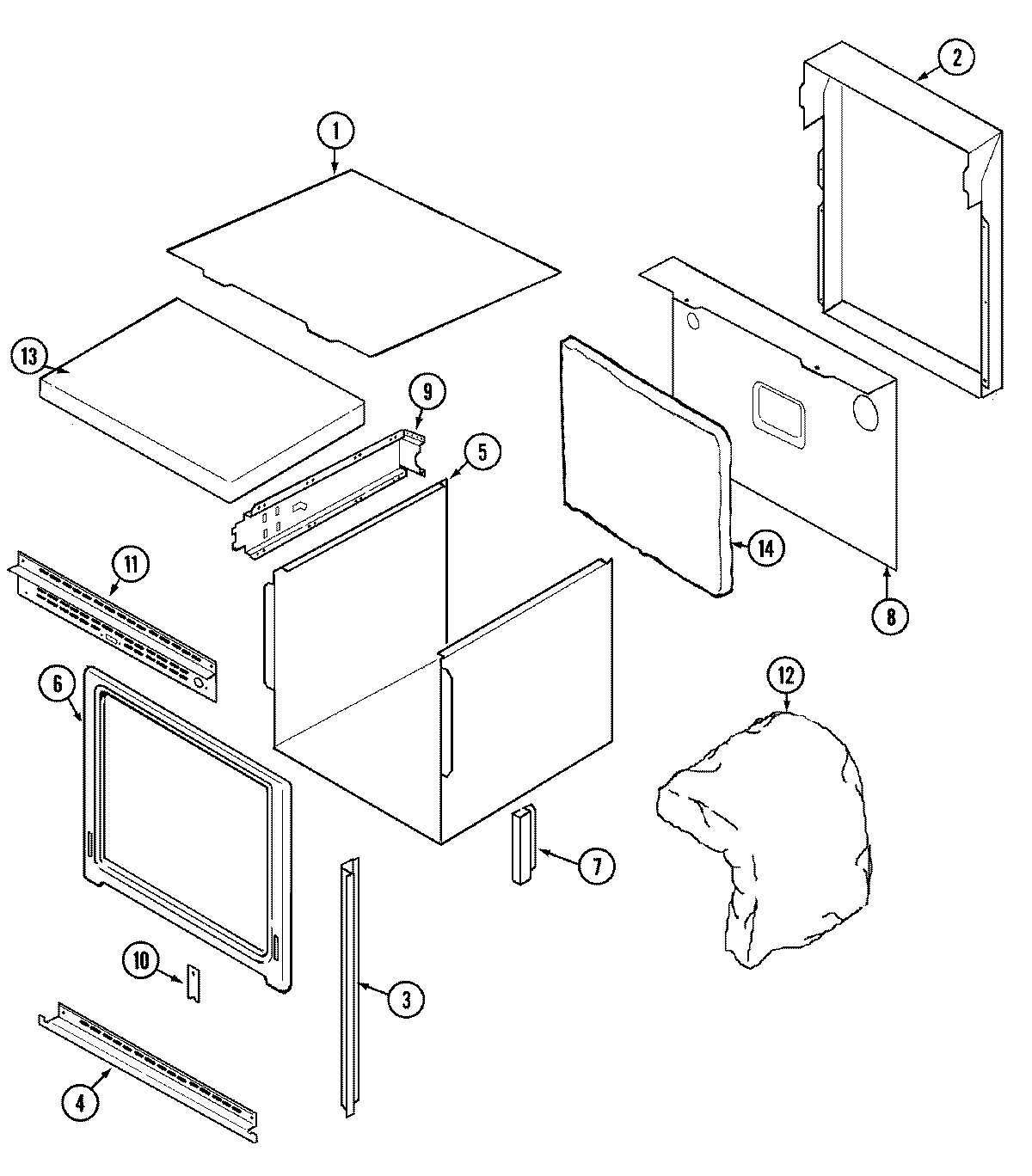 2
1
13
9
5
14
8
11
6
12
7
10
3
4