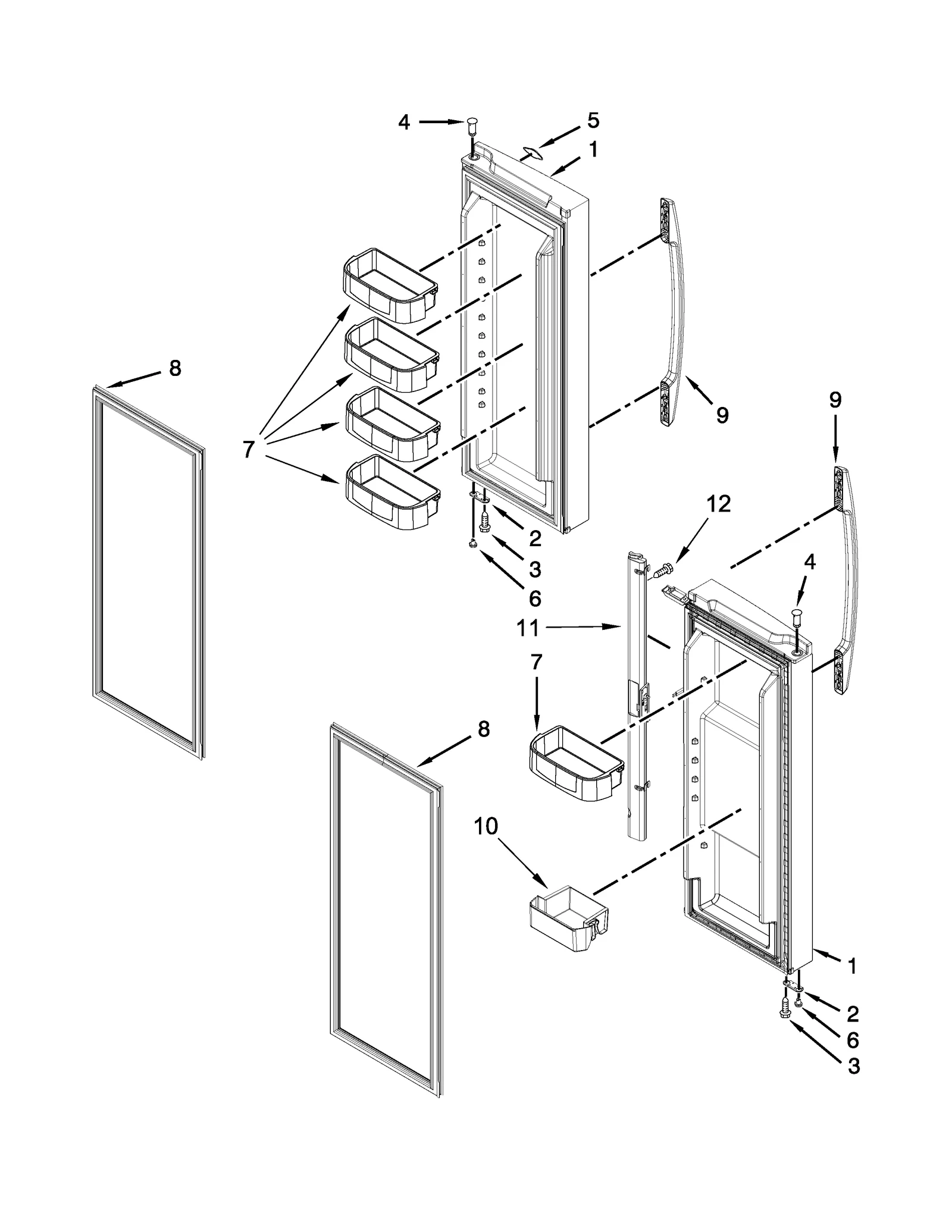 4
5
1
8
7
9
9
2
3
6
12
4
11
7
8
10
1
2
6
3