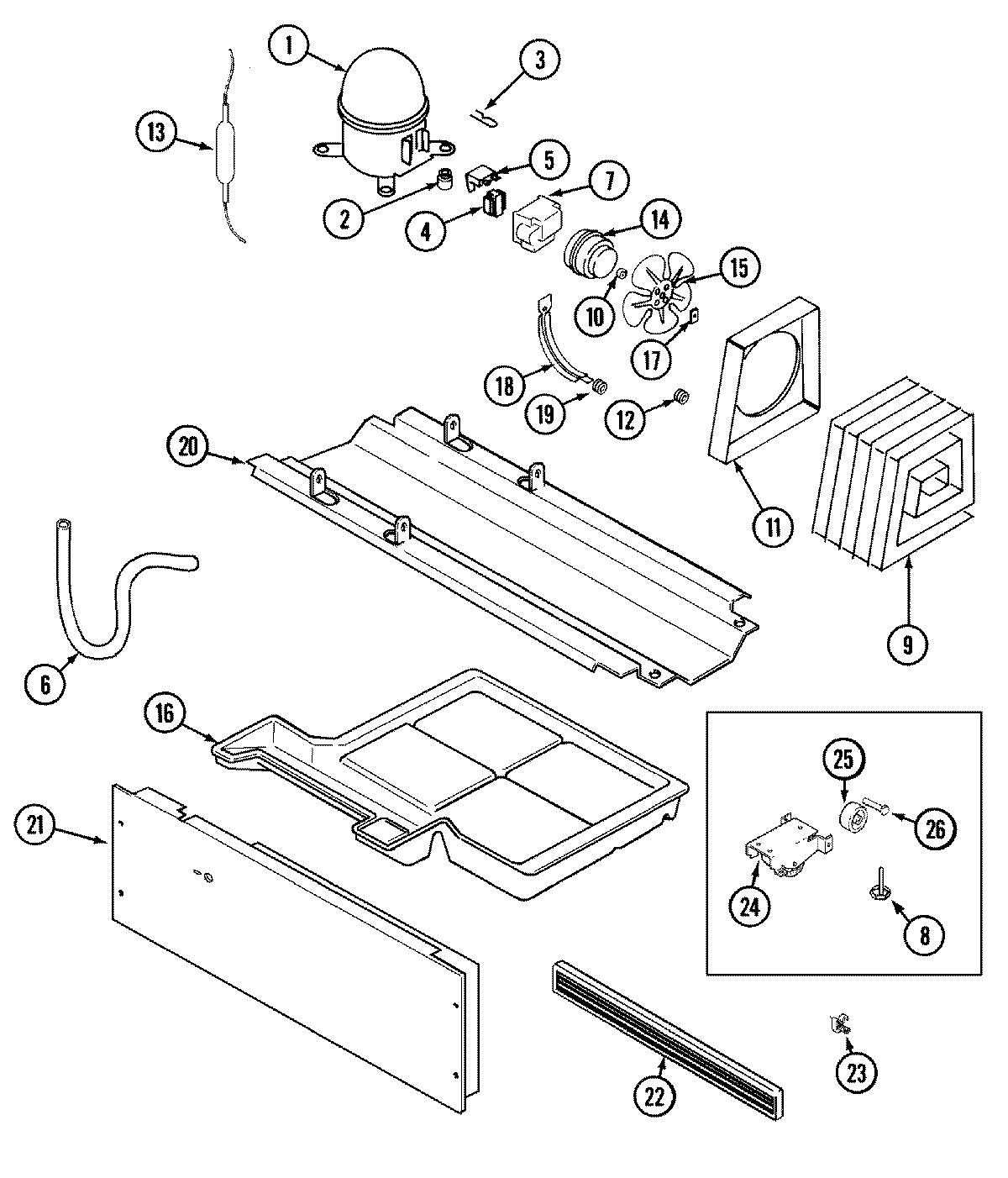 1
3
13
5
7
2
4
14
15
10
17
18
19
12
20
11
9
6
16
25
26
21
24
8
22
23