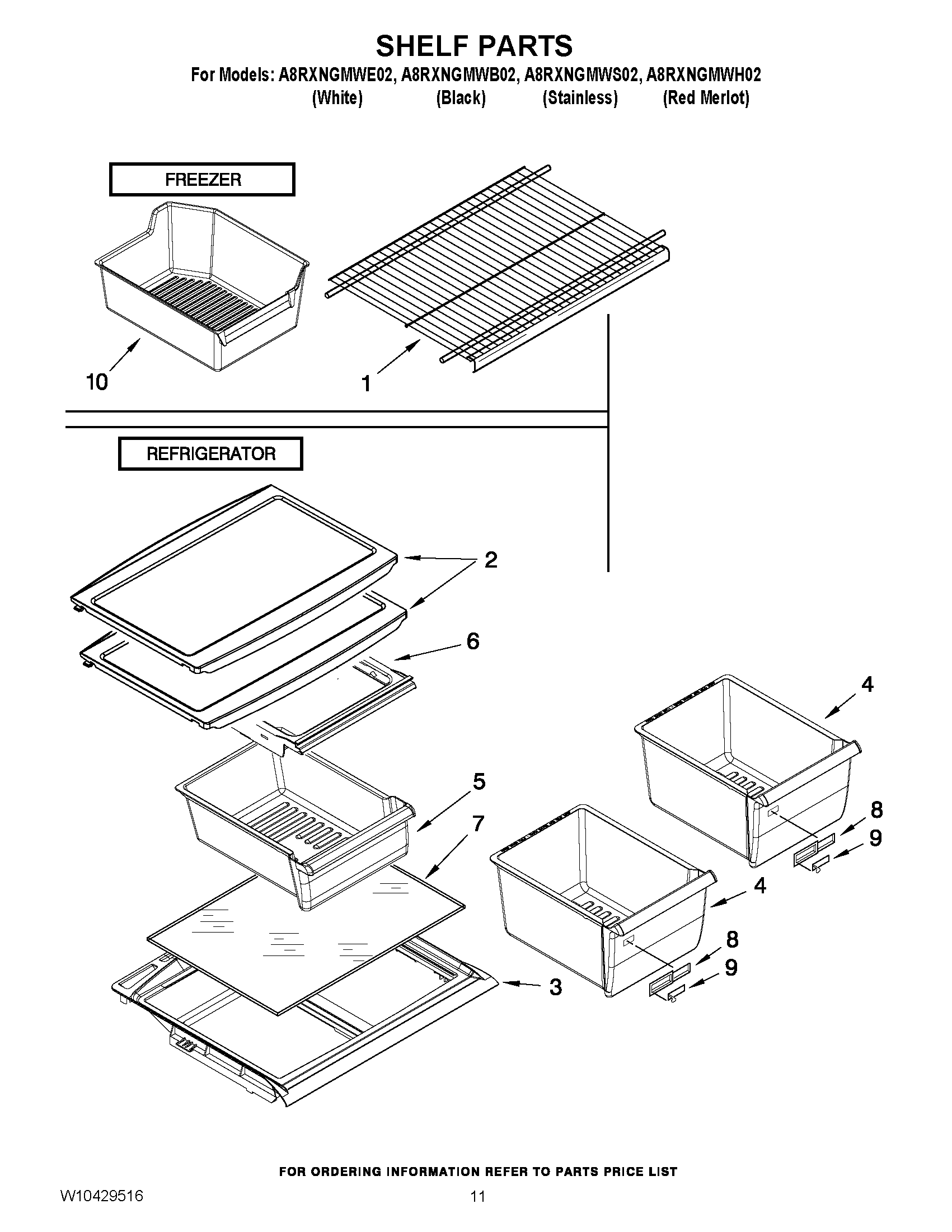 SHELF PARTS

For Models: A8RXNGMWE02, A8RXNGMWB02, A8RXNGMWS02, A8RXNGMWH02
(White) (Black) (Stainless) (Red Merlot)

FREEZER

10

1

REFRIGERATOR

2

6

4

5

7

8

9

4

8

9

3

FOR ORDERING INFORMATION REFER TO PARTS PRICE LIST

W10429516

11