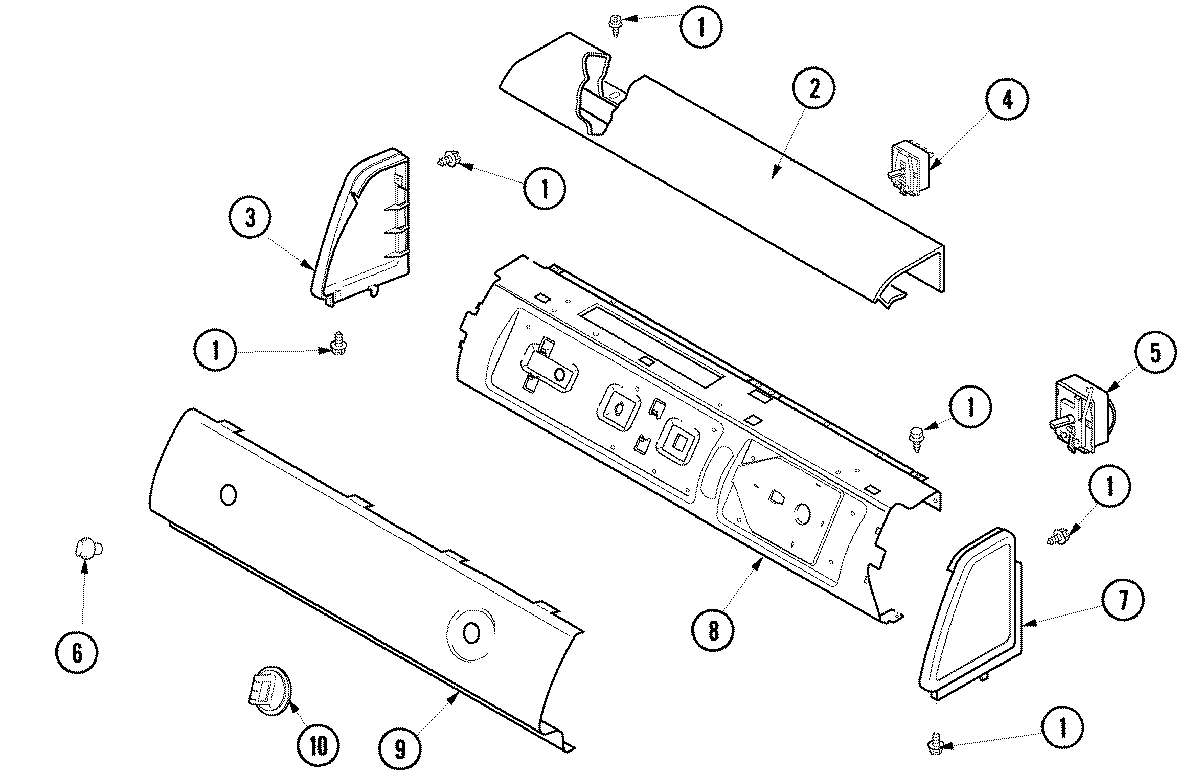 1
2
4
1
3
1
5
1
1
6
8
7
10
9
1