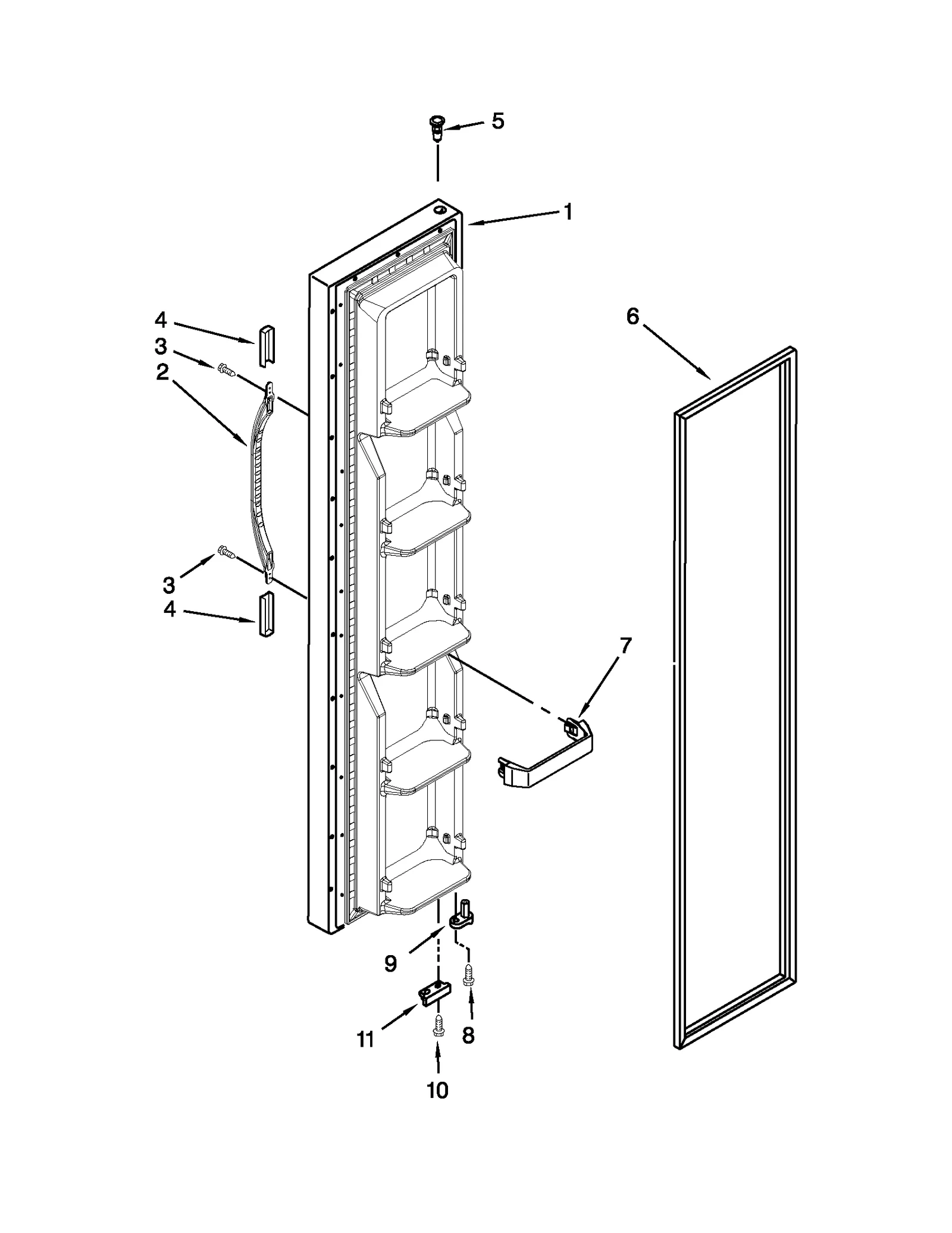 5
1
4
3
2
6
3
4
7
9
11
8
10