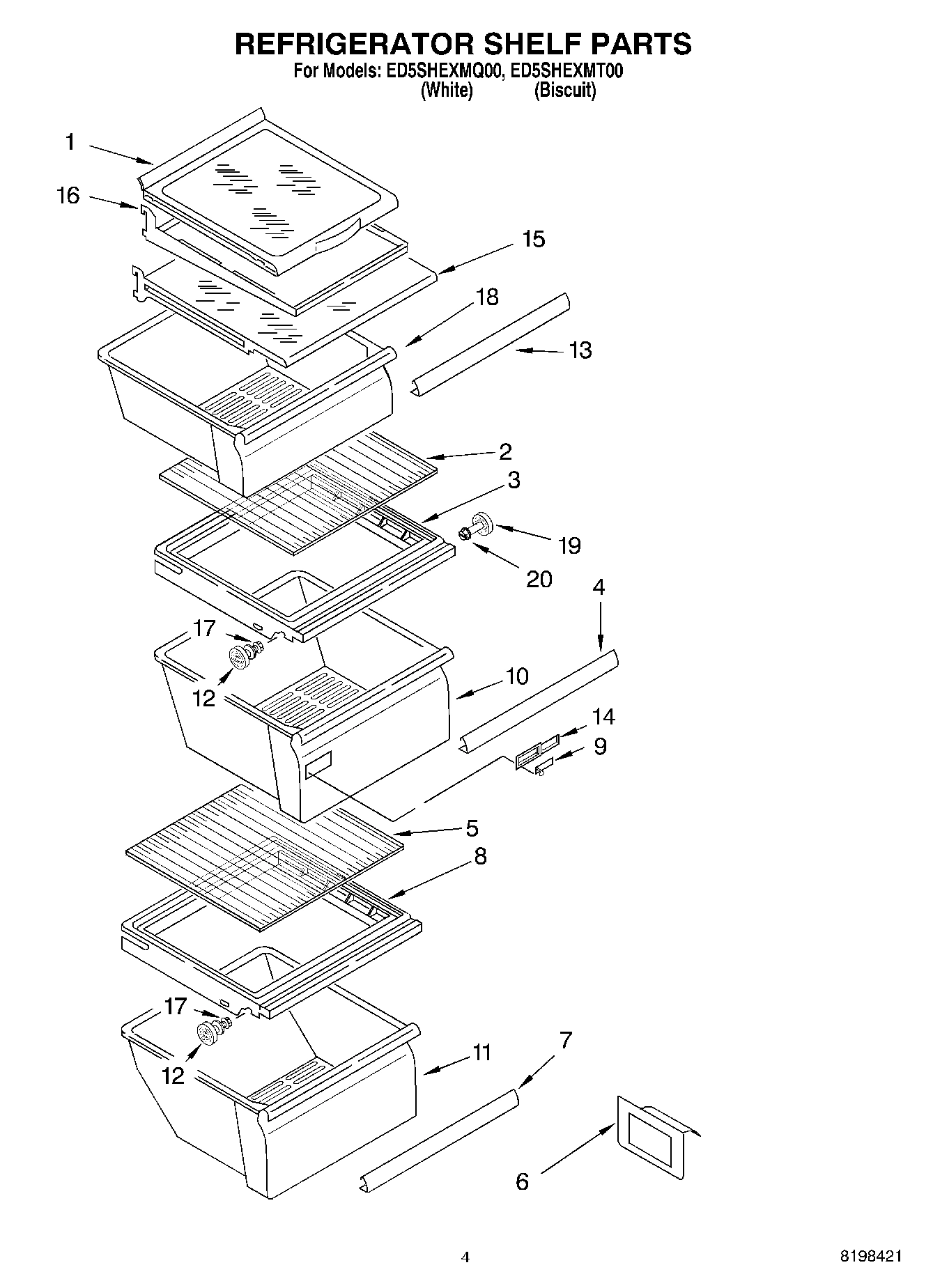 REFRIGERATOR SHELF PARTS
For Models: ED5SHEXMQ00, ED5SHEXMT00
(White) (Biscuit)

1
16
15
18
13
2
3
19
20
4
17
12
10
14
9
5
8
17
12
11
7
6

4

8198421