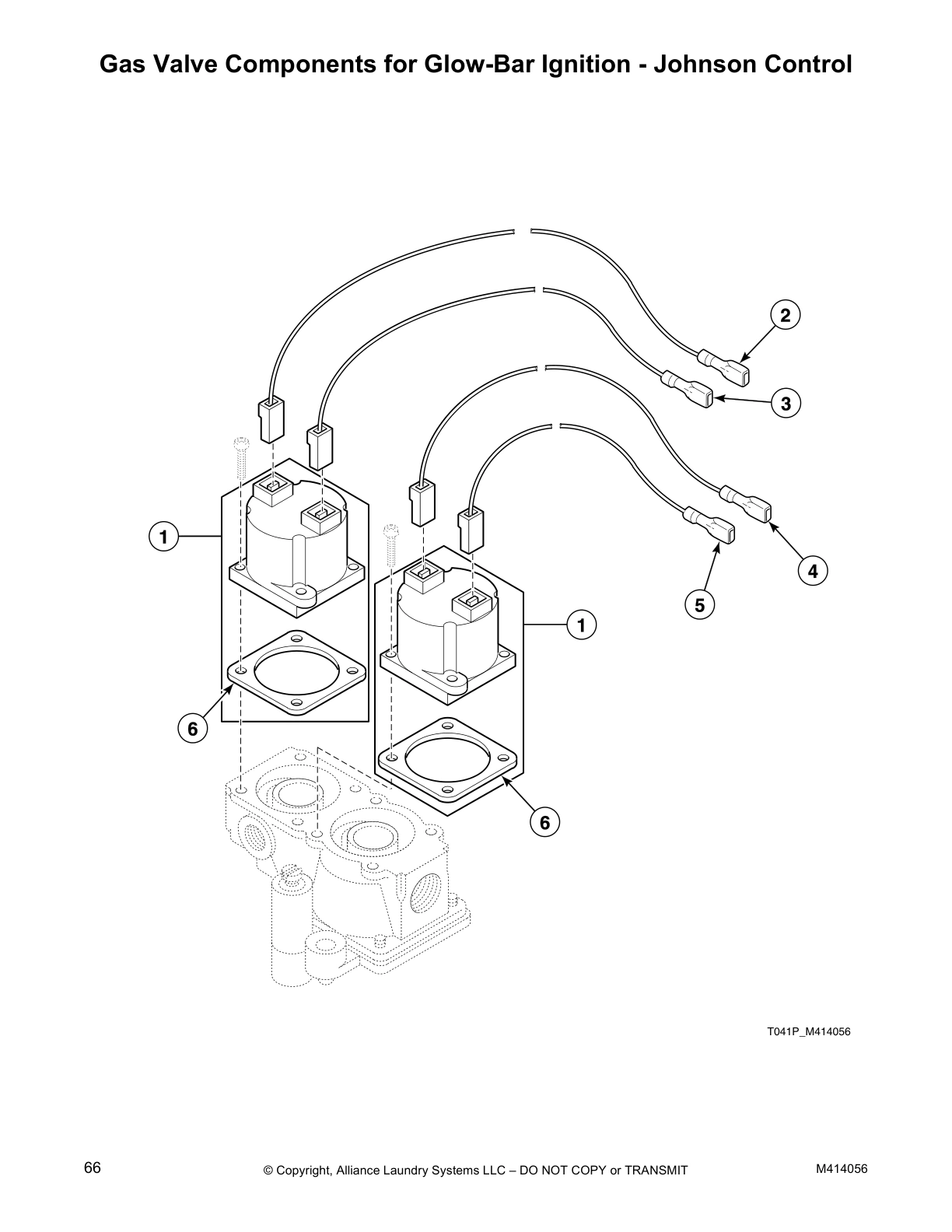 Gas Valve Components for Glow-Bar Ignition - Johnson Control

2

3

1

4

5

1

6

6

T041P_M414056

66

© Copyright, Alliance Laundry Systems LLC – DO NOT COPY or TRANSMIT

M414056