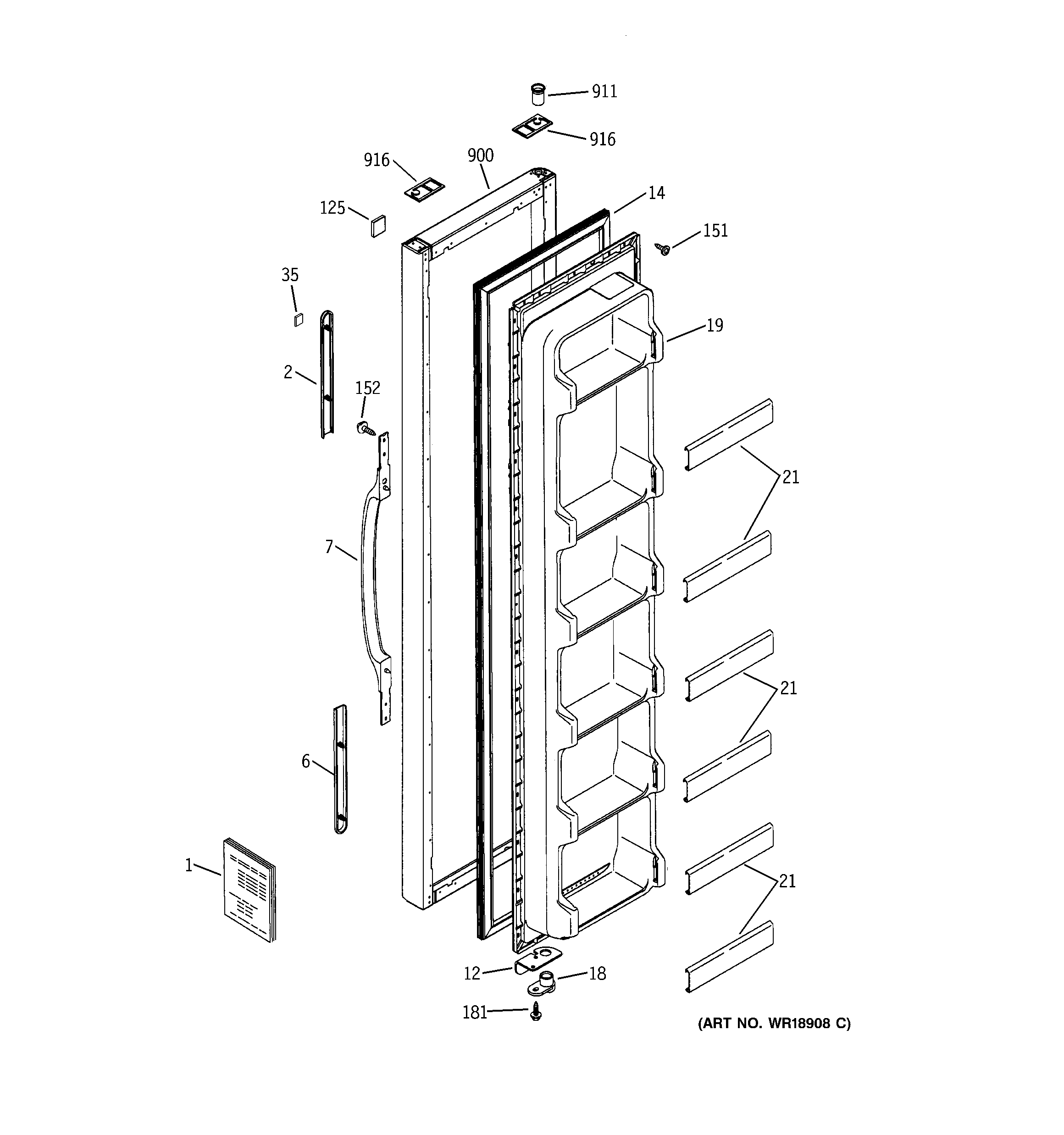 911

916

916

900

14

125

151

35

19

2

152

21

7

21

6

1

21

12

18

181

(ART NO. WR18908 C)