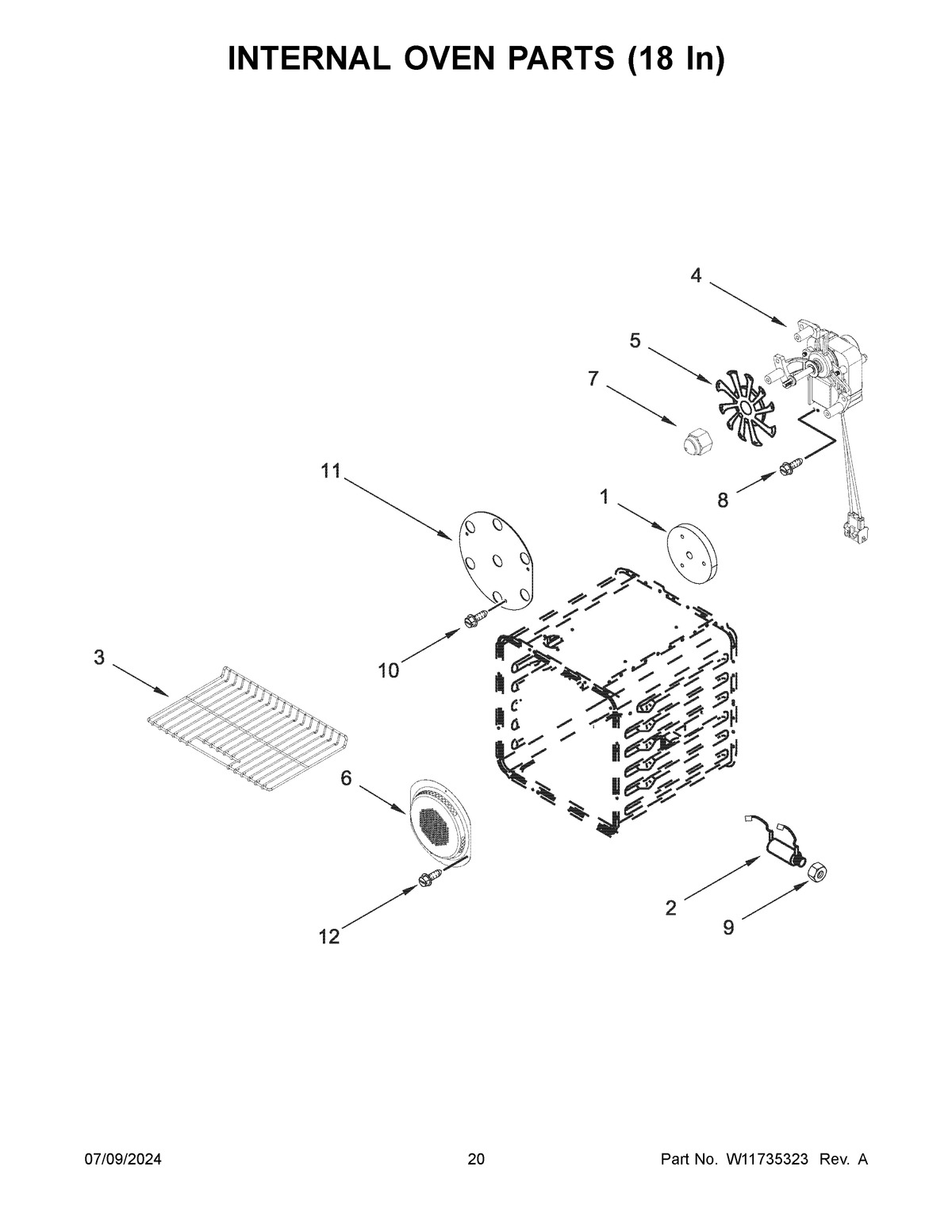 INTERNAL OVEN PARTS (18 In)

4
5
7
11
1
8
3
10
6
2
9
12

07/09/2024
20
Part No. W11735323 Rev. A