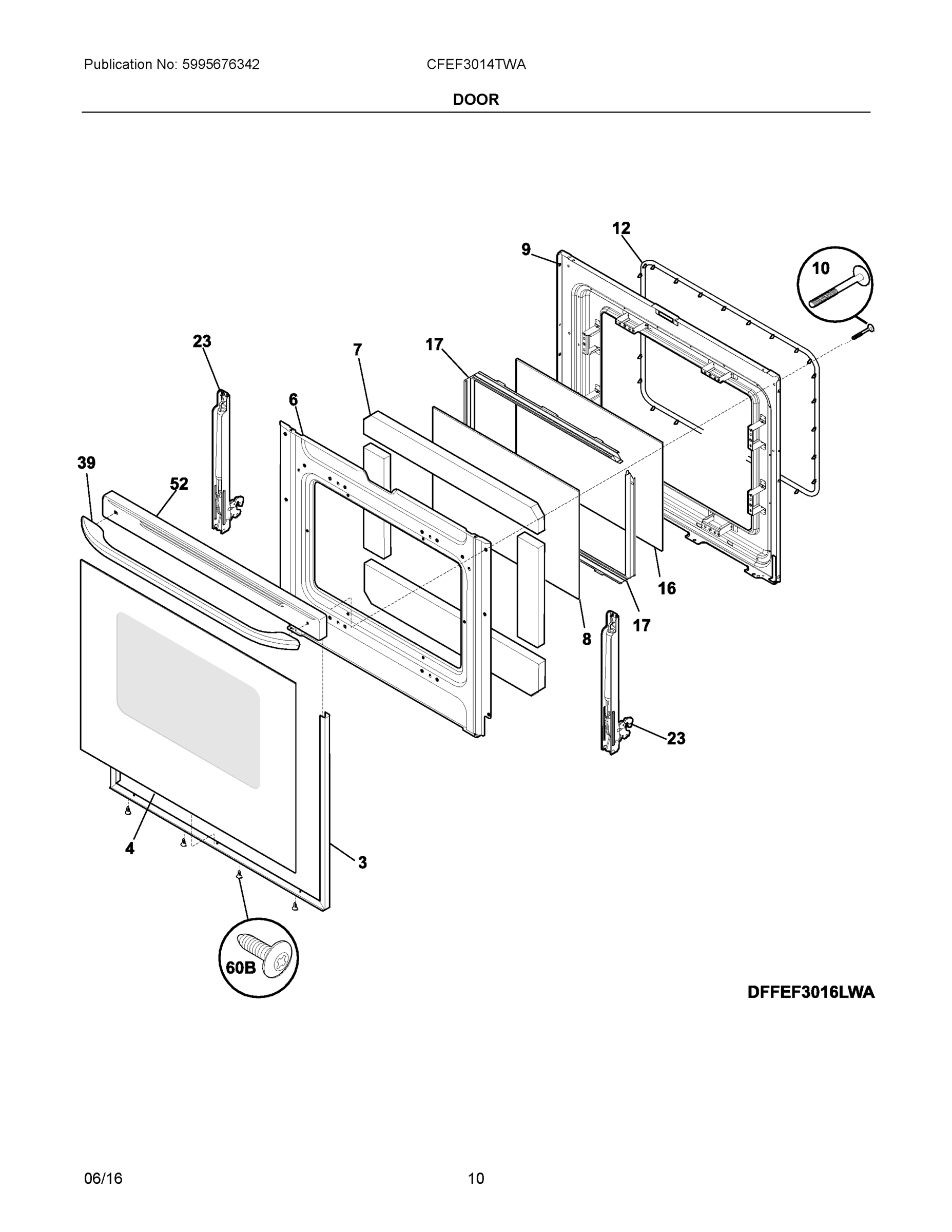 Publication No: 5995676342

CFEF3014TWA

DOOR

12
9
10
23
7
17
6
39
52
16
17
8
23
4
3
60B

DFFEF3016LWA

06/16

10