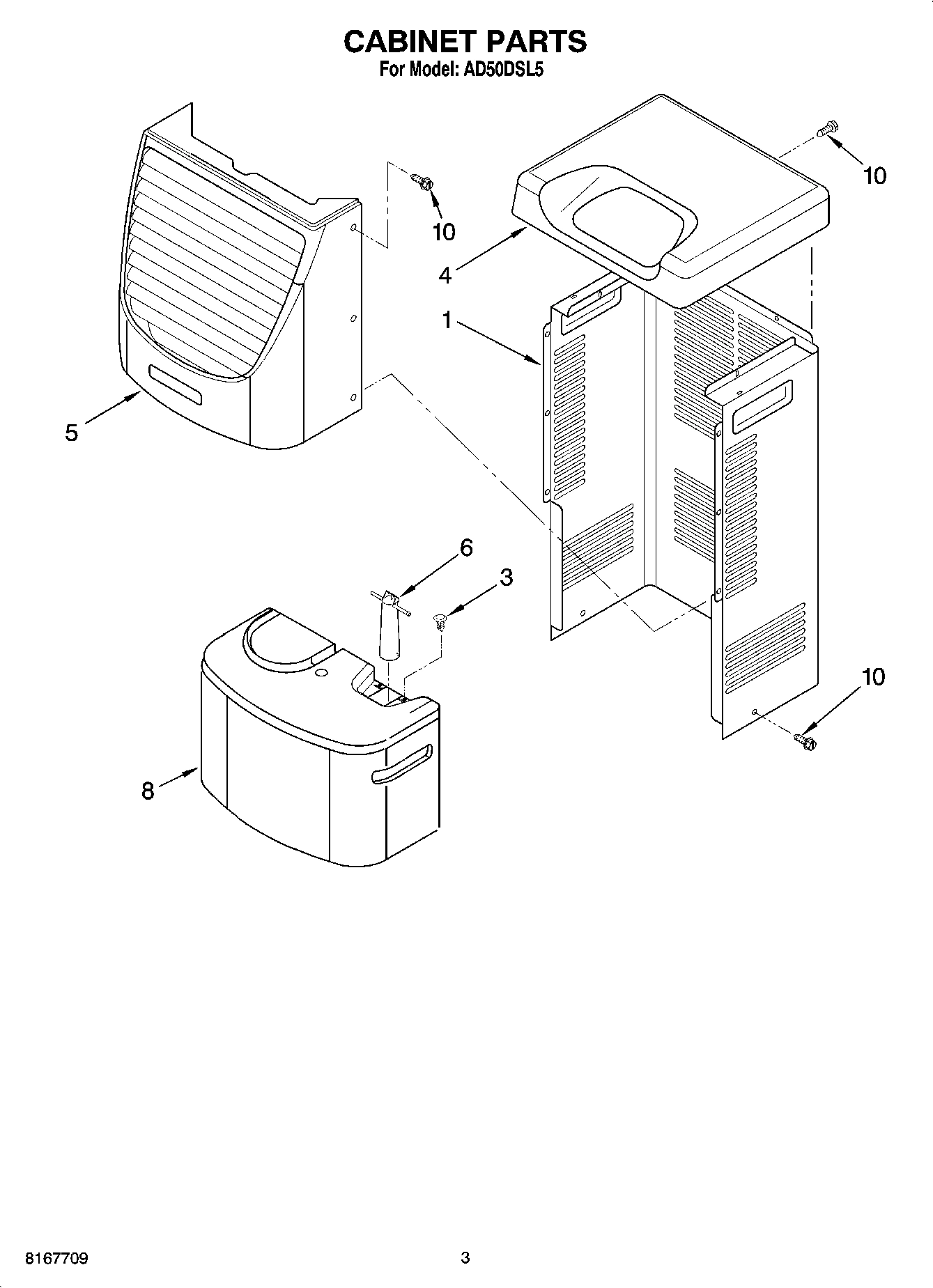 CABINET PARTS
For Model: AD50DSL5

10
10
4
1
5
6
3
10
8

8167709

3