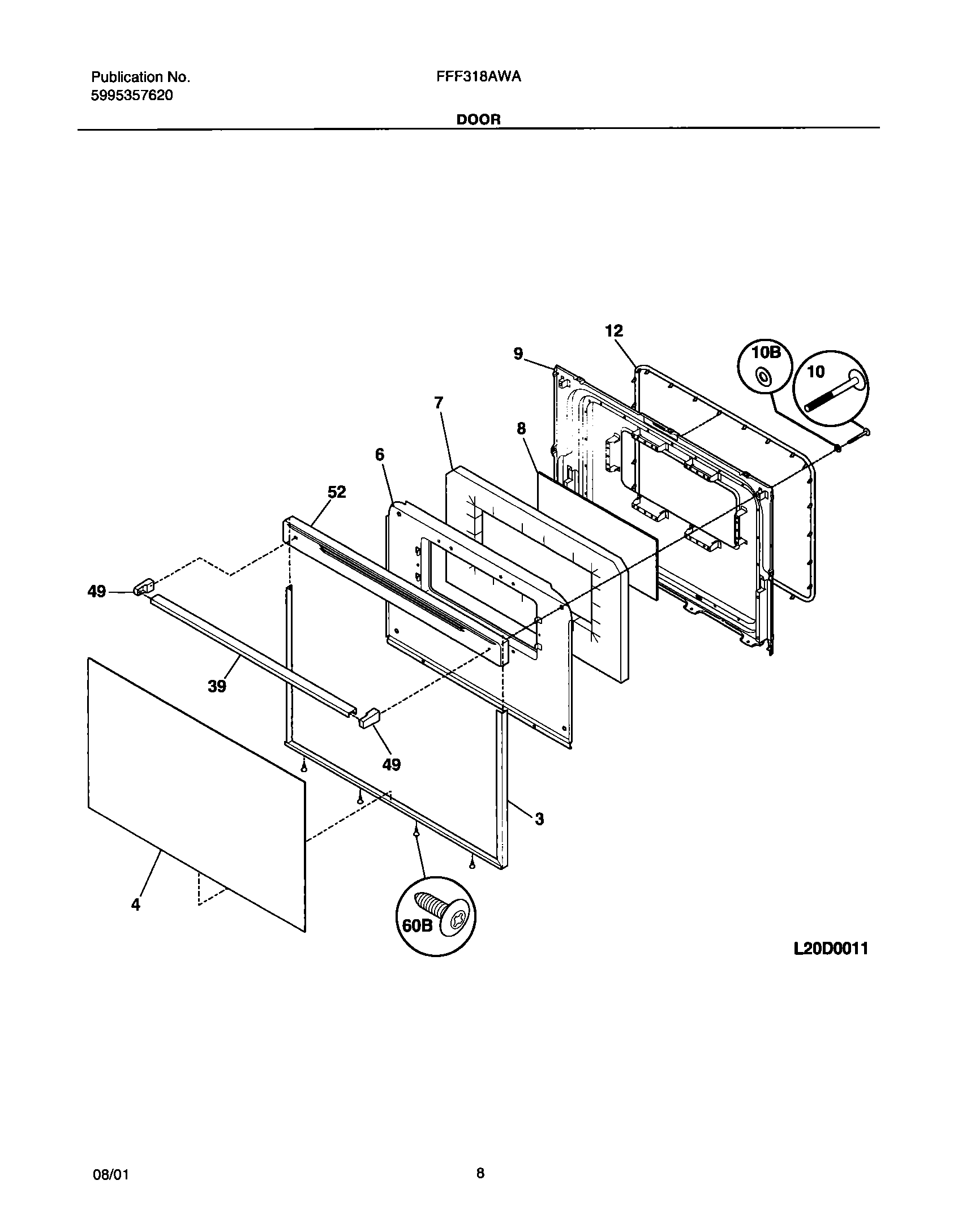 Publication No.
5995357620

FFF318AWA

DOOR

12
9
10B
10
7
8
6
52
49
39
49
3
4
60B

L20D0011

08/01

8