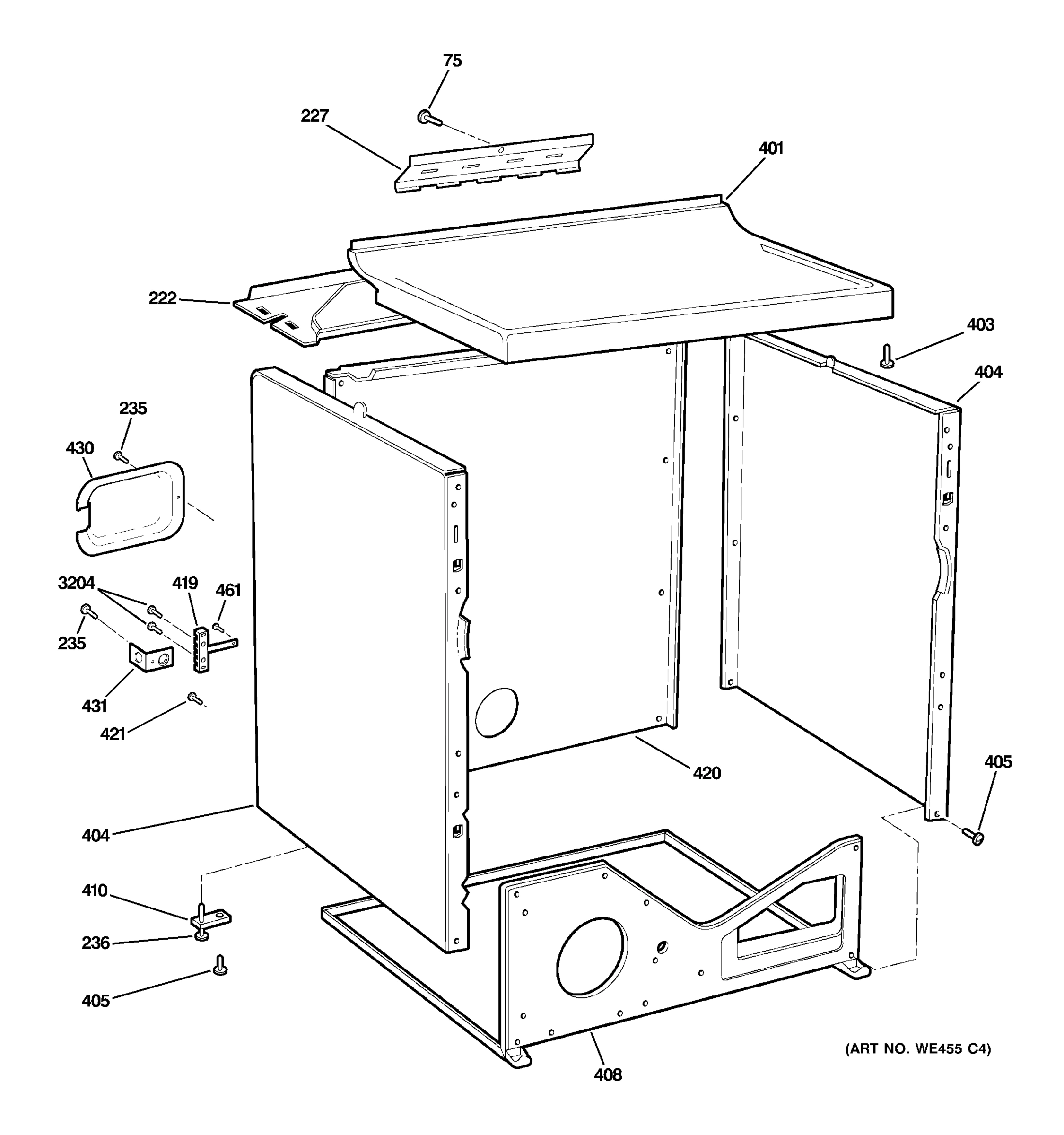 75
227
401
222
403
404
235
430
3204
419
461
235
431
421
420
405
404
410
236
405
408
(ART NO. WE455 C4)