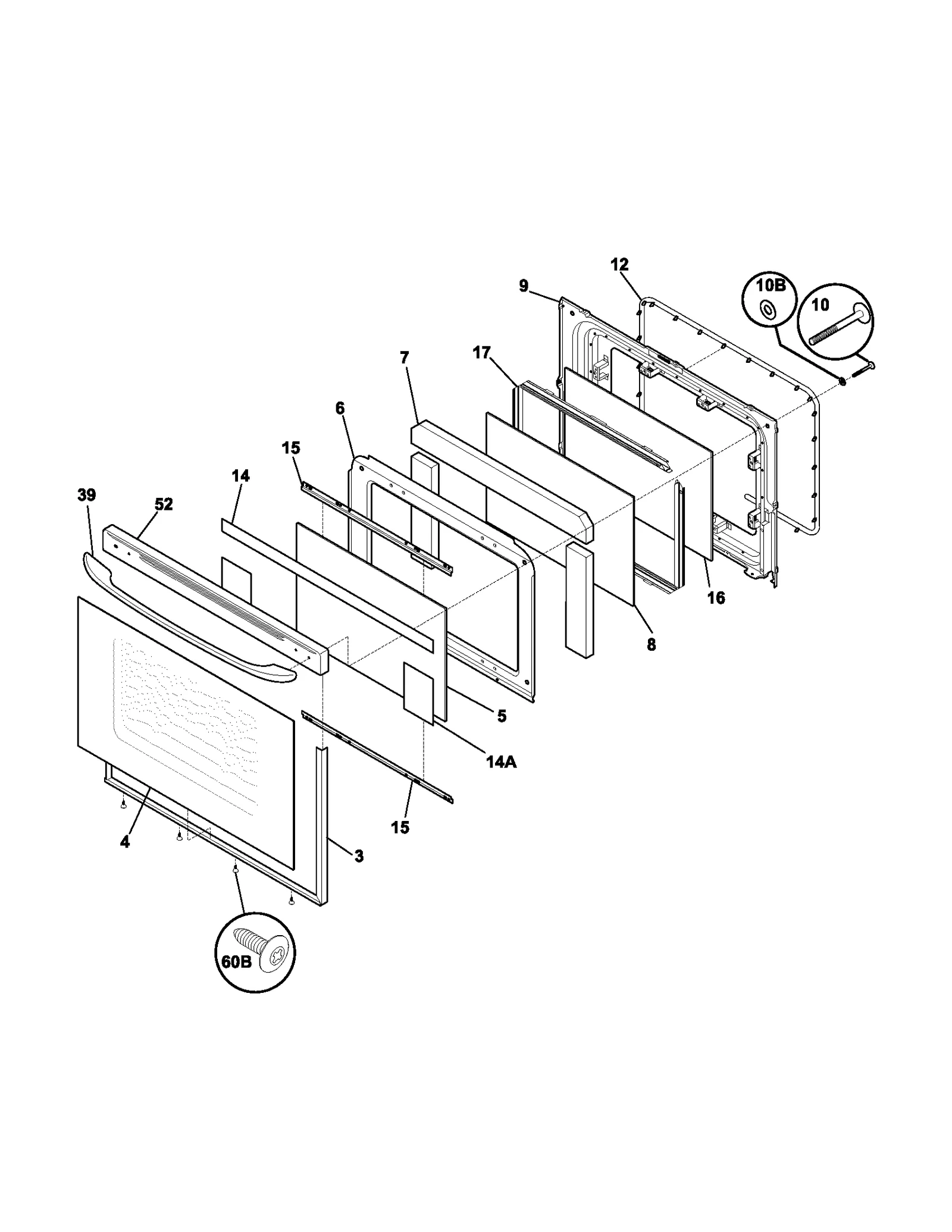 12
9
10B
10
7
17
6
15
14
39
52
16
8
5
14A
15
4
3
60B