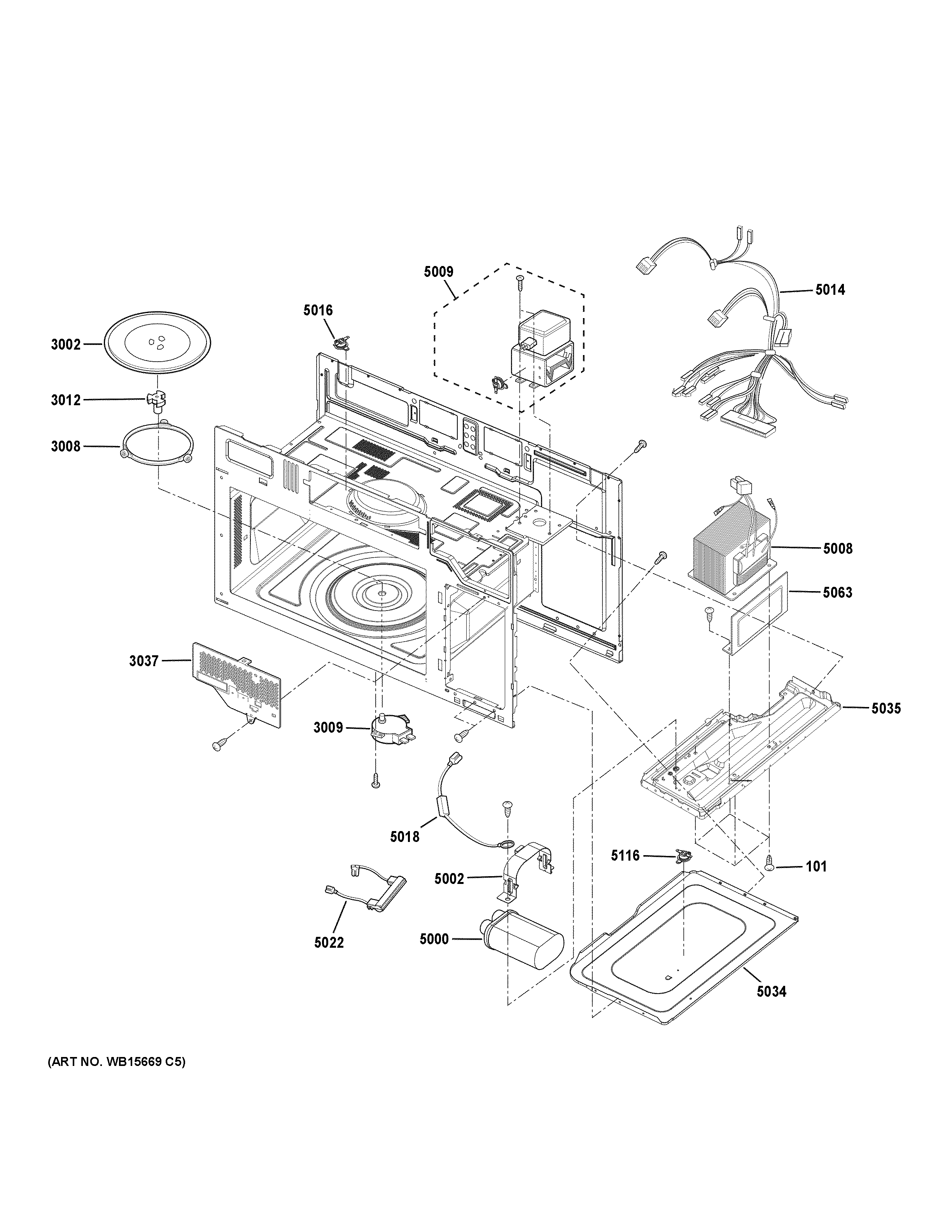 5009
5014
5016
3002
3012
3008
5008
5063
3037
5035
3009
5018
5116
101
5002
5022
5000
5034
(ART NO. WB15669 C5)