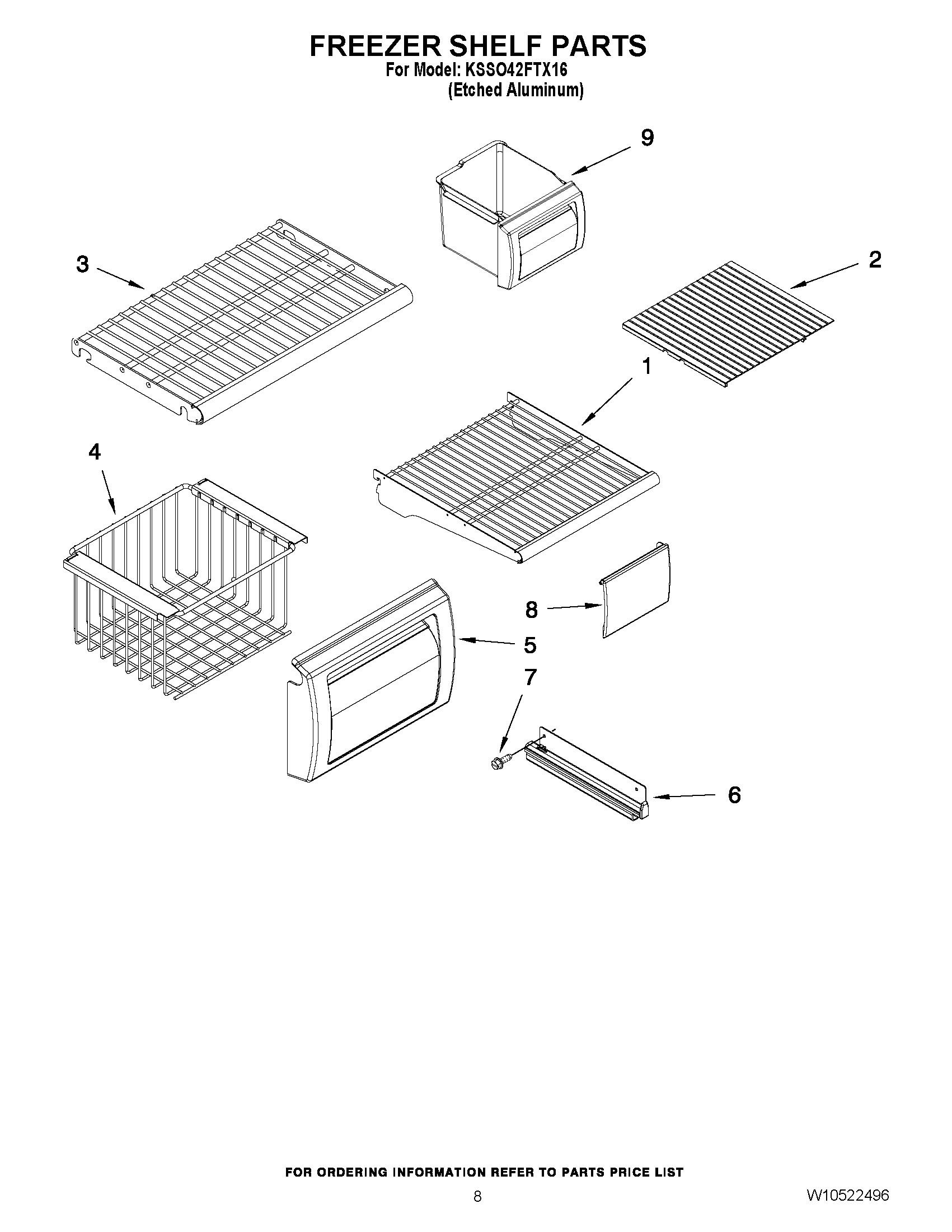 FREEZER SHELF PARTS
For Model: KSSO42FTX16
(Etched Aluminum)

9

3

2

1

4

8

5

7

6

FOR ORDERING INFORMATION REFER TO PARTS PRICE LIST

8

W10522496