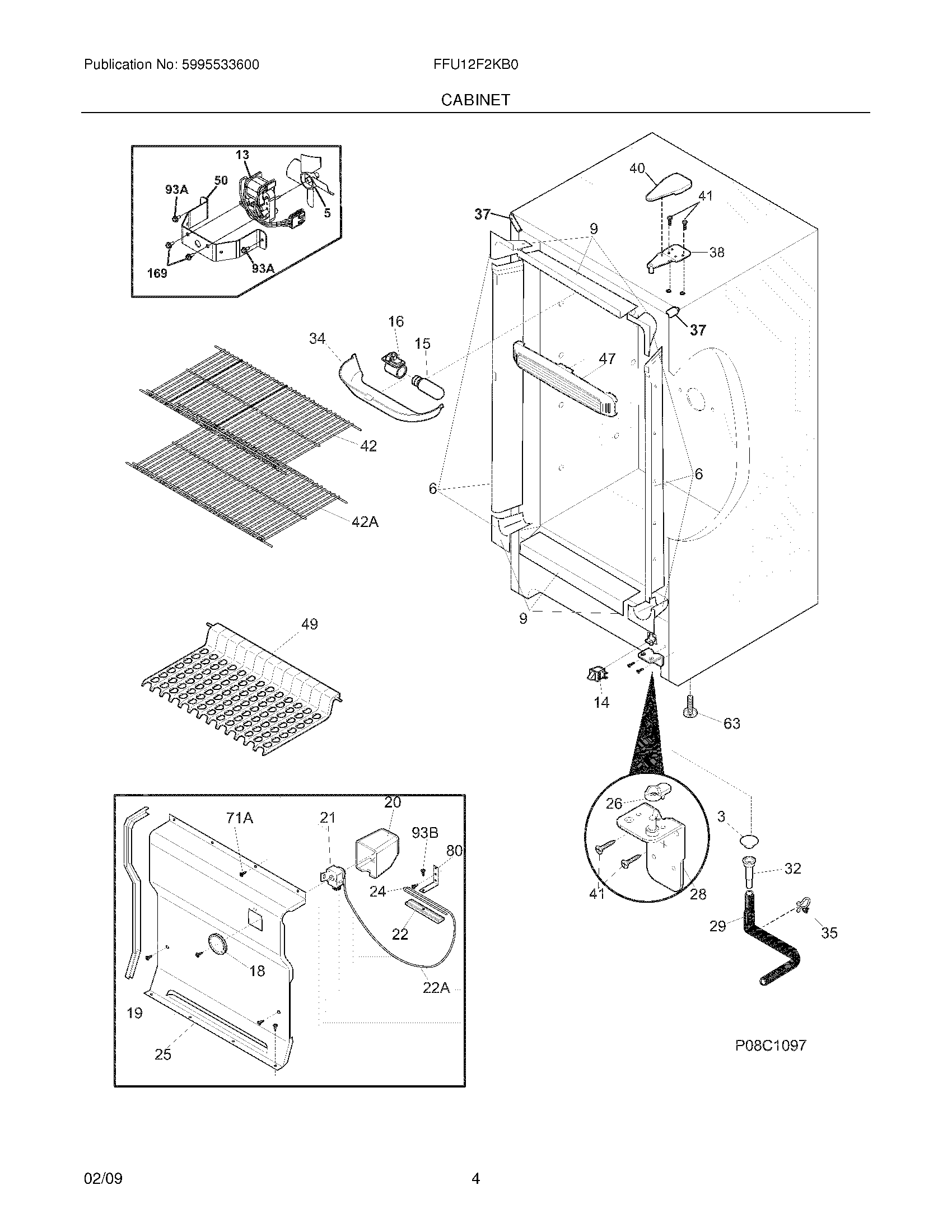 Publication No: 5995533600

FFU12F2KB0

CABINET

13
93A
50
5
169
93A

40
41
37
9
38
37

16
34
15
47

42
6
6
42A

9

49

14
63

20
71A
21
93B
80
24
22
18
22A
19
25

26
3
32
41
28
29
35

P08C1097

02/09

4