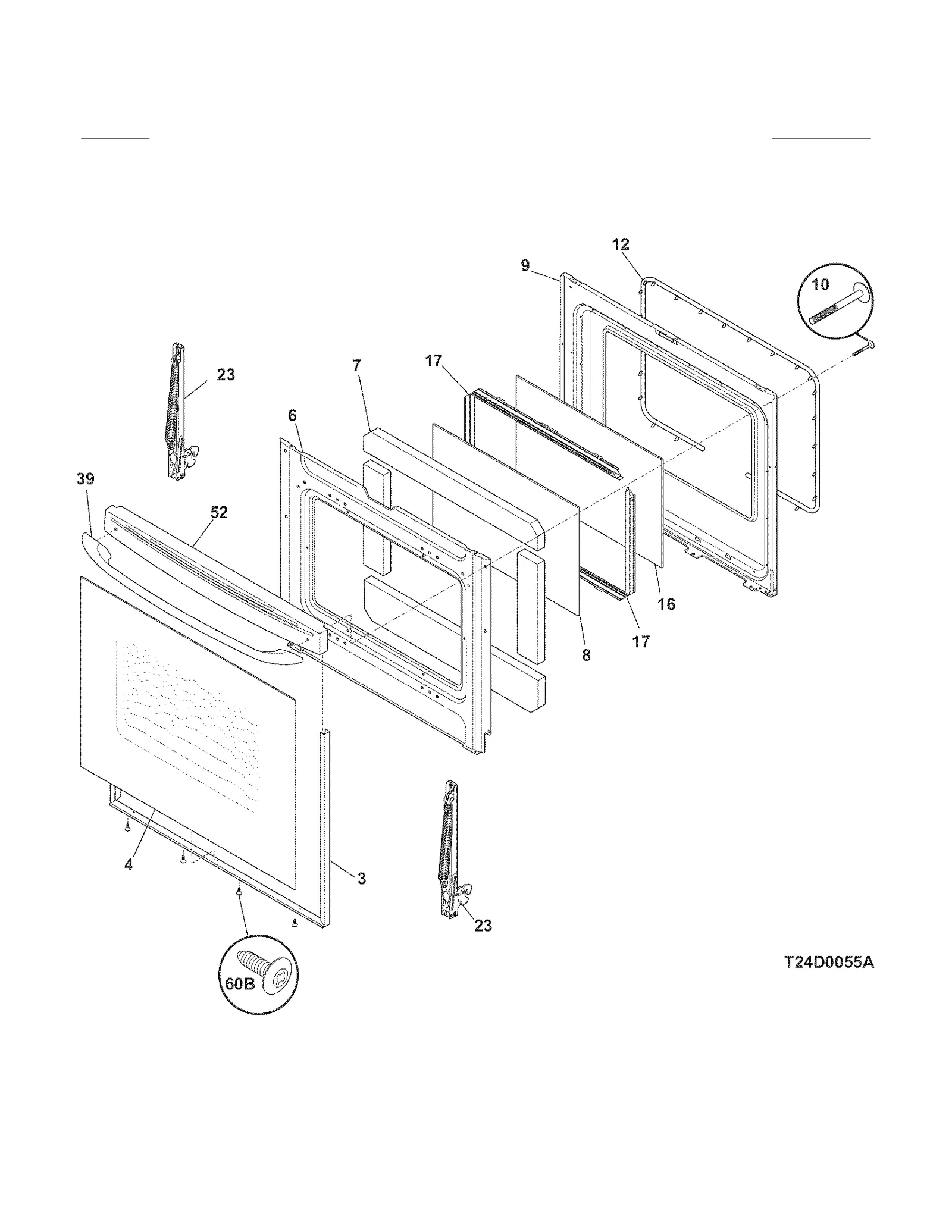 12
9
10
23
7
17
6
39
52
16
17
8
4
3
23
60B
T24D0055A