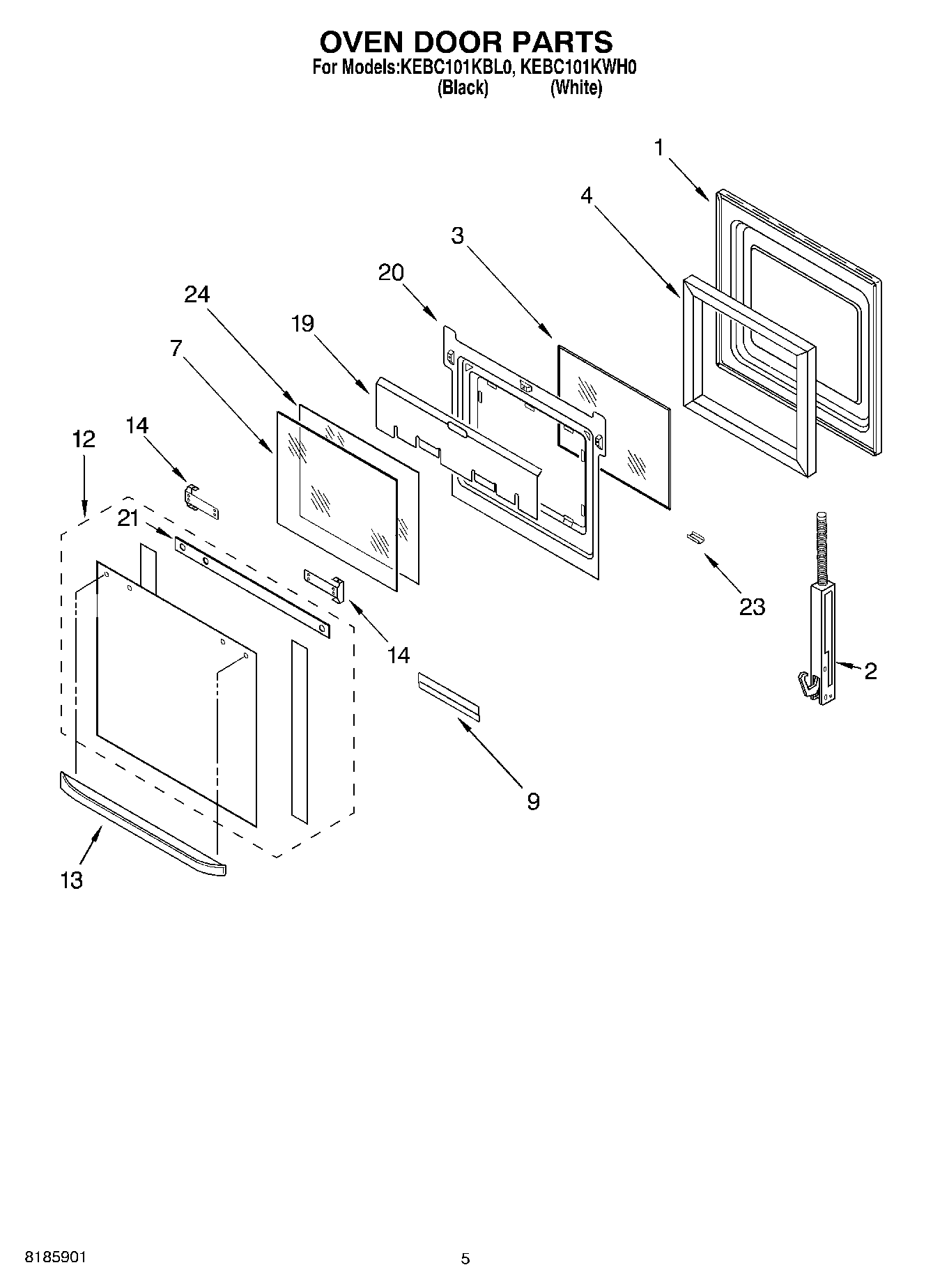 OVEN DOOR PARTS
For Models:KEBC101KBL0, KEBC101KWH0
(Black) (White)

1
4
3
20
24
19
7
14
12
21
14
23
2
9
13

8185901

5