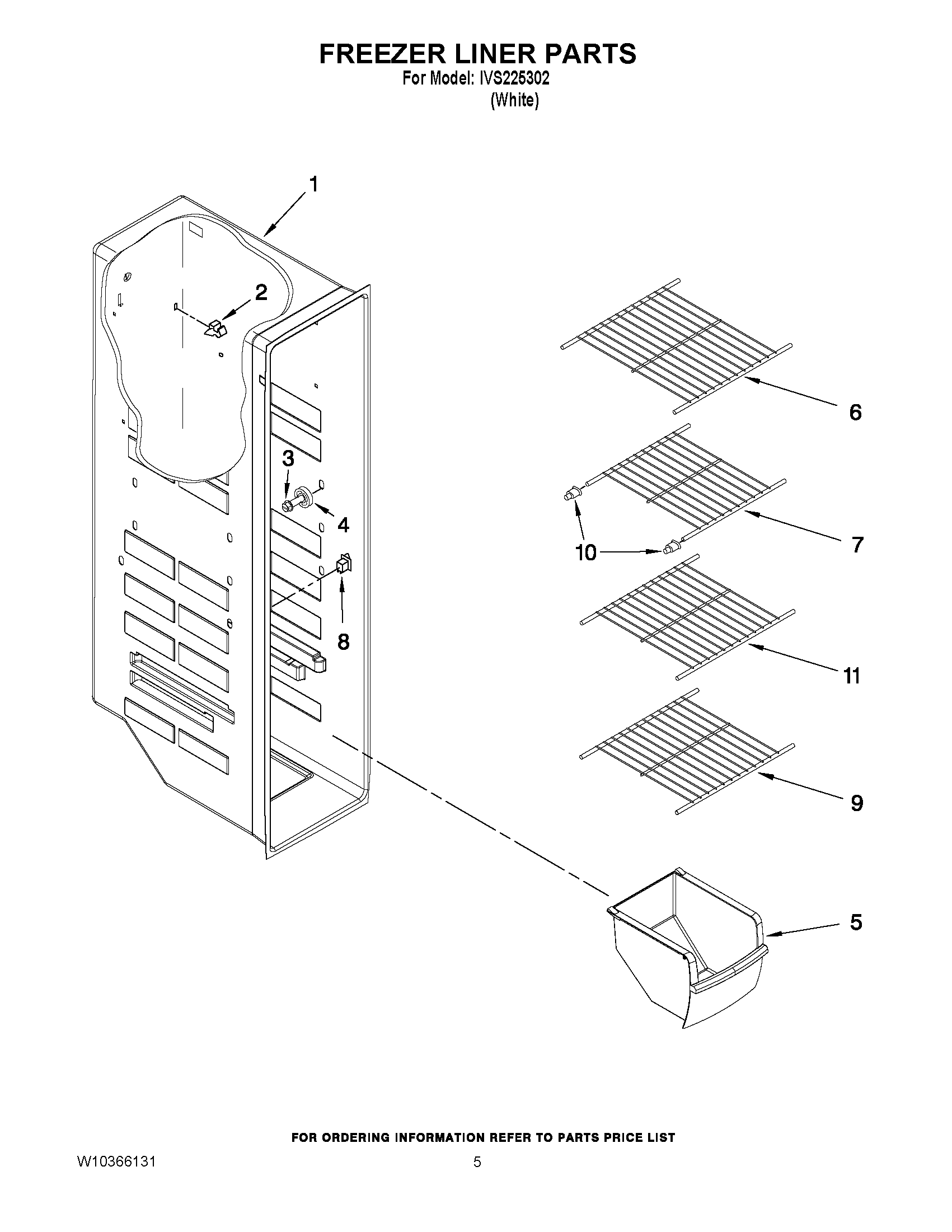 FREEZER LINER PARTS
For Model: IVS225302
(White)

1
2
3
4
8
6
7
10
11
9
5

FOR ORDERING INFORMATION REFER TO PARTS PRICE LIST

W10366131
5