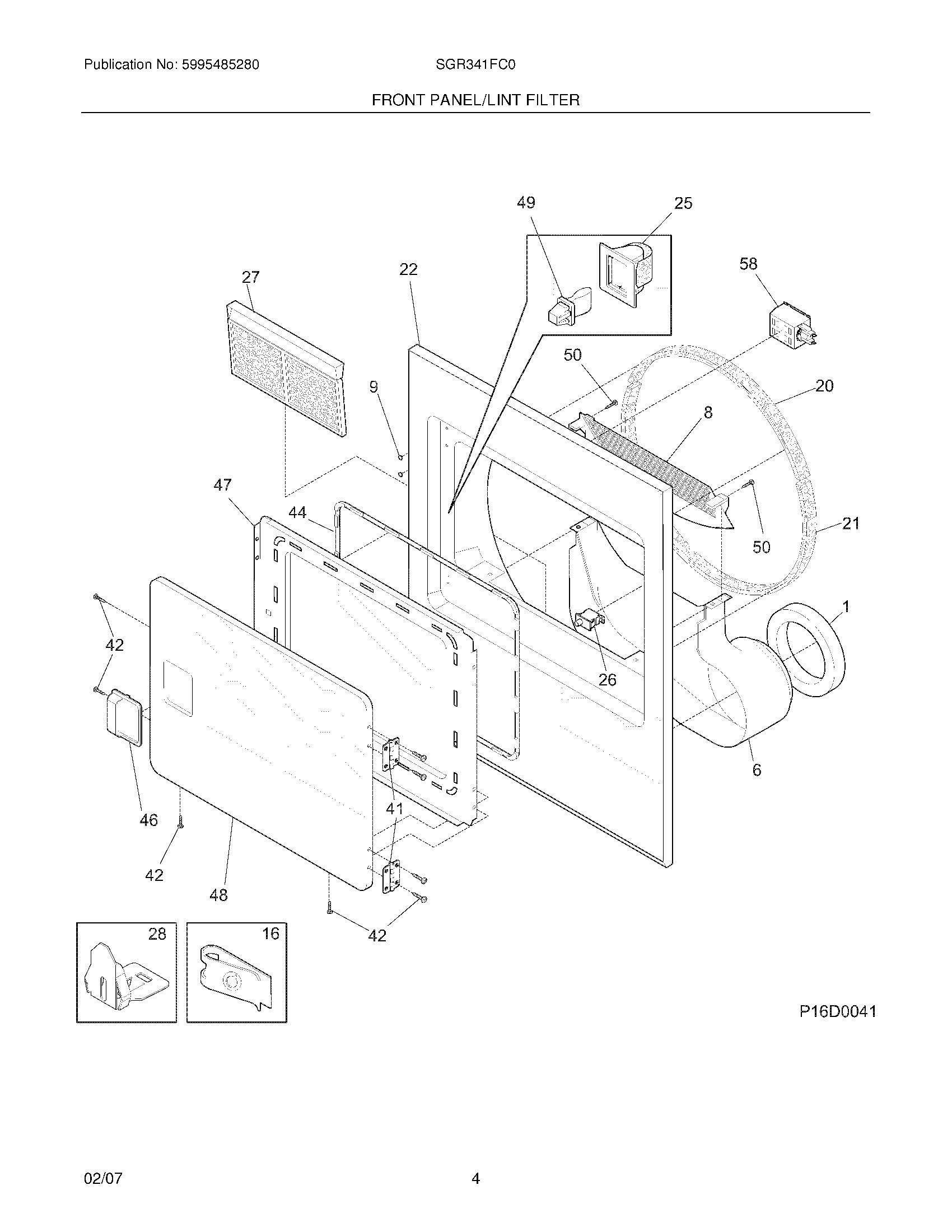 Publication No: 5995485280

SGR341FC0

FRONT PANEL/LINT FILTER

49
25
27
22
58
50
9
20
8
47
44
50
21
1
42
26
6
46
41
42
48
42
28
16

P16D0041

02/07

4