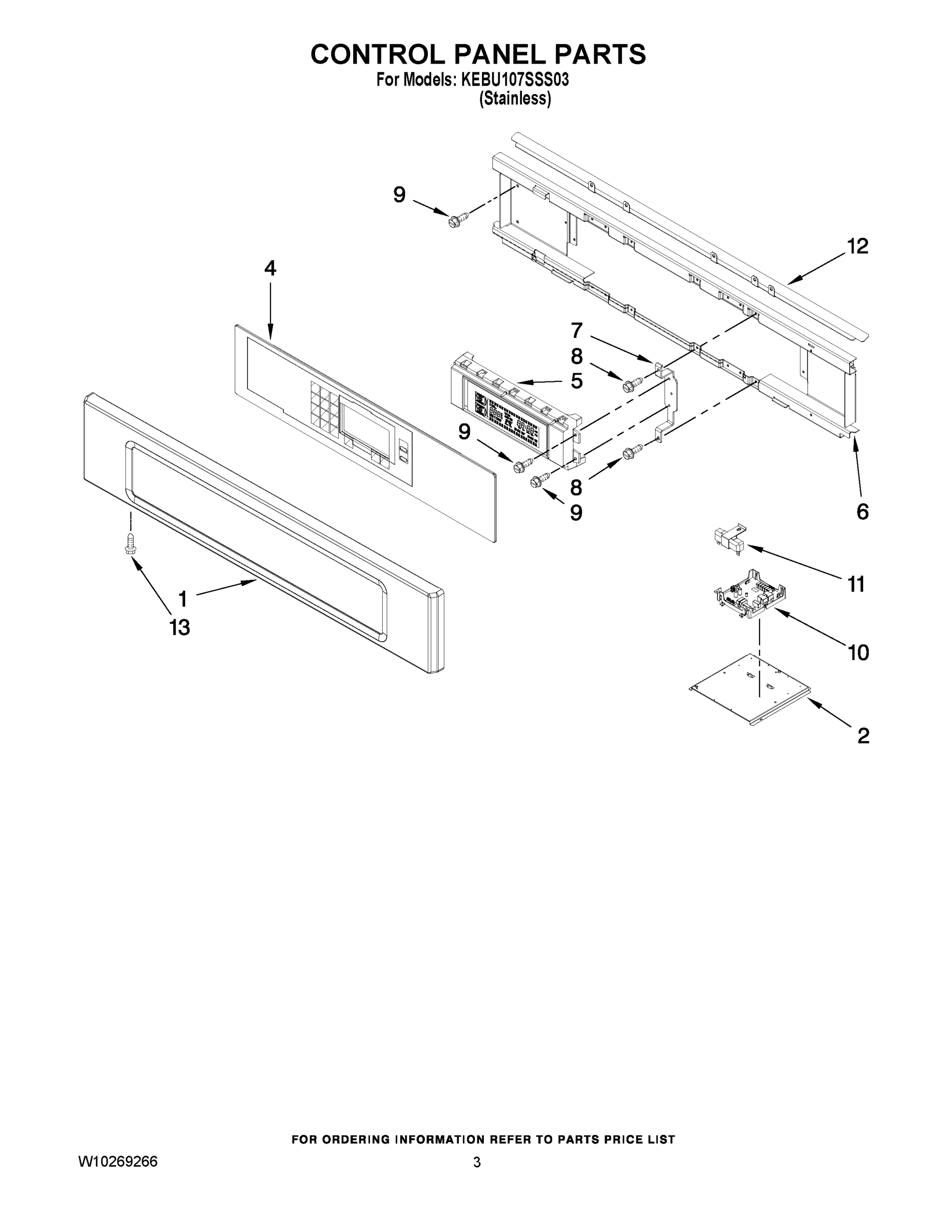 CONTROL PANEL PARTS
For Models: KEBU107SSS03
(Stainless)

9
12
4
7
8
5
9
8
9
6
11
1
13
10
2

FOR ORDERING INFORMATION REFER TO PARTS PRICE LIST

W10269266
3