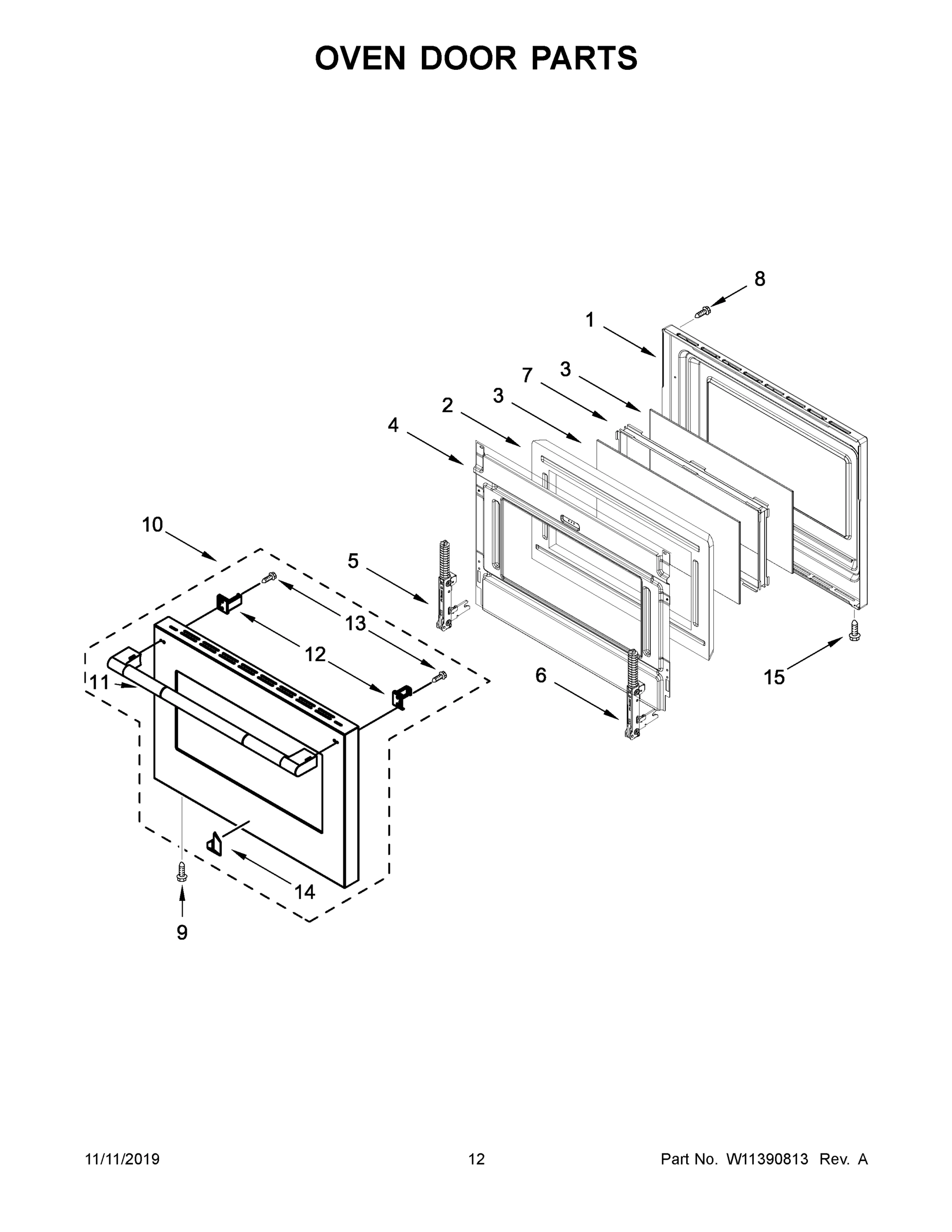 OVEN DOOR PARTS

8
1
3
7
3
2
4
10
5
13
12
11
6
15
14
9

11/11/2019
12
Part No. W11390813 Rev. A