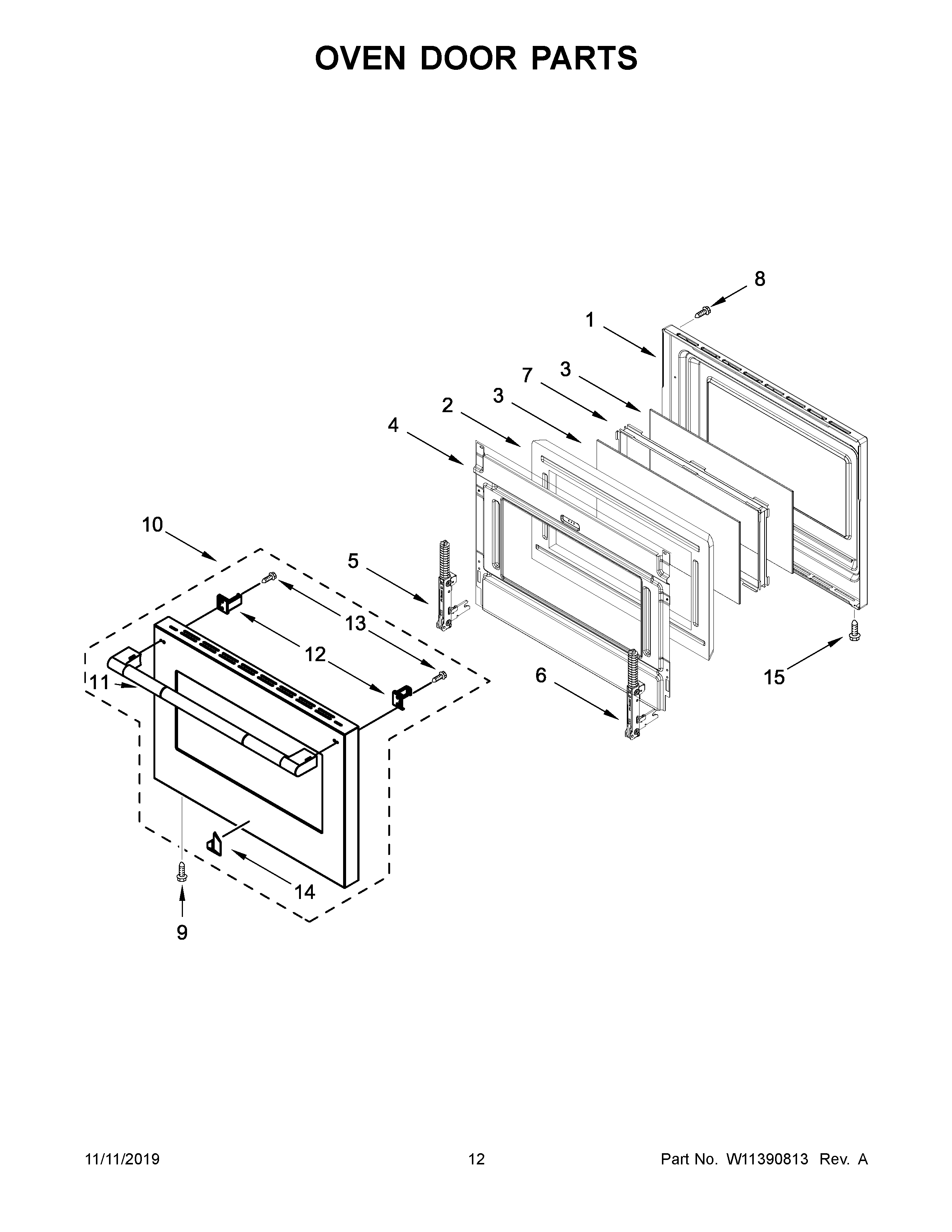 OVEN DOOR PARTS

8
1
3
7
3
2
4
10
5
13
12
11
6
15
14
9

11/11/2019 12 Part No. W11390813 Rev. A