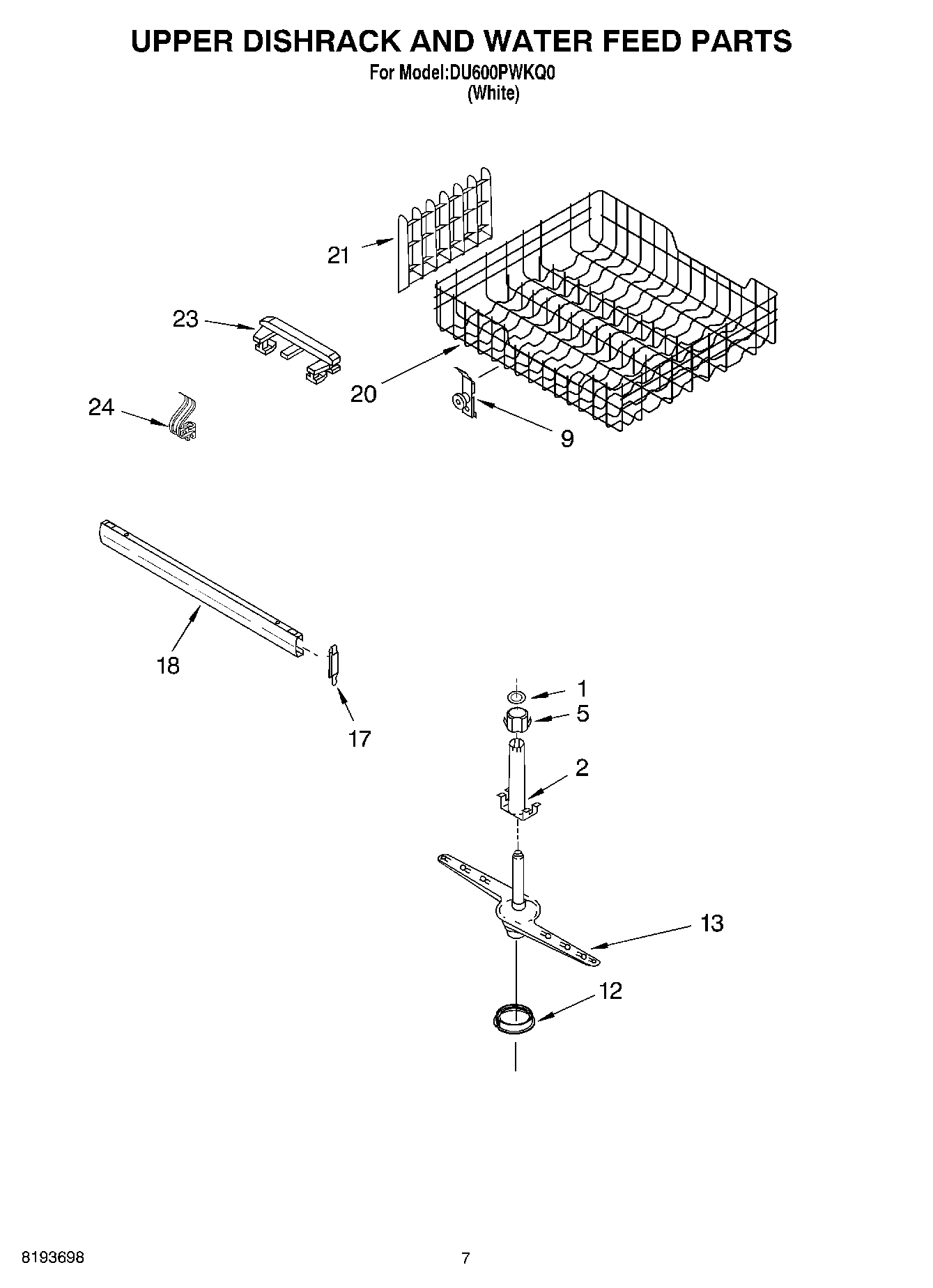 UPPER DISHRACK AND WATER FEED PARTS

For Model:DU600PWKQ0
(White)

21

23

20

24

9

18

17

1

5

2

13

12

8193698

7