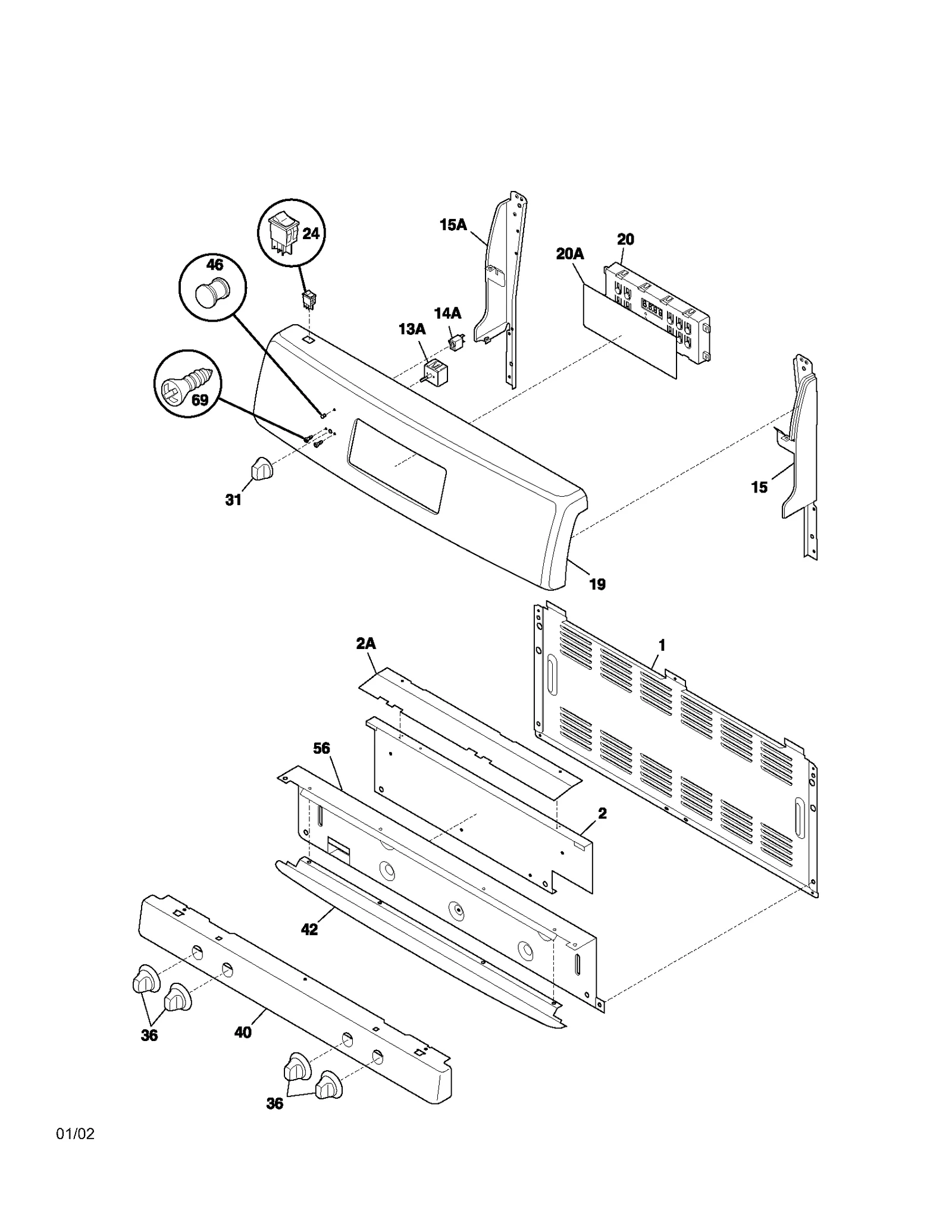 24
15A
20
20A
46
14A
13A
69
31
15
19
2A
1
56
2
42
36
40
36
01/02