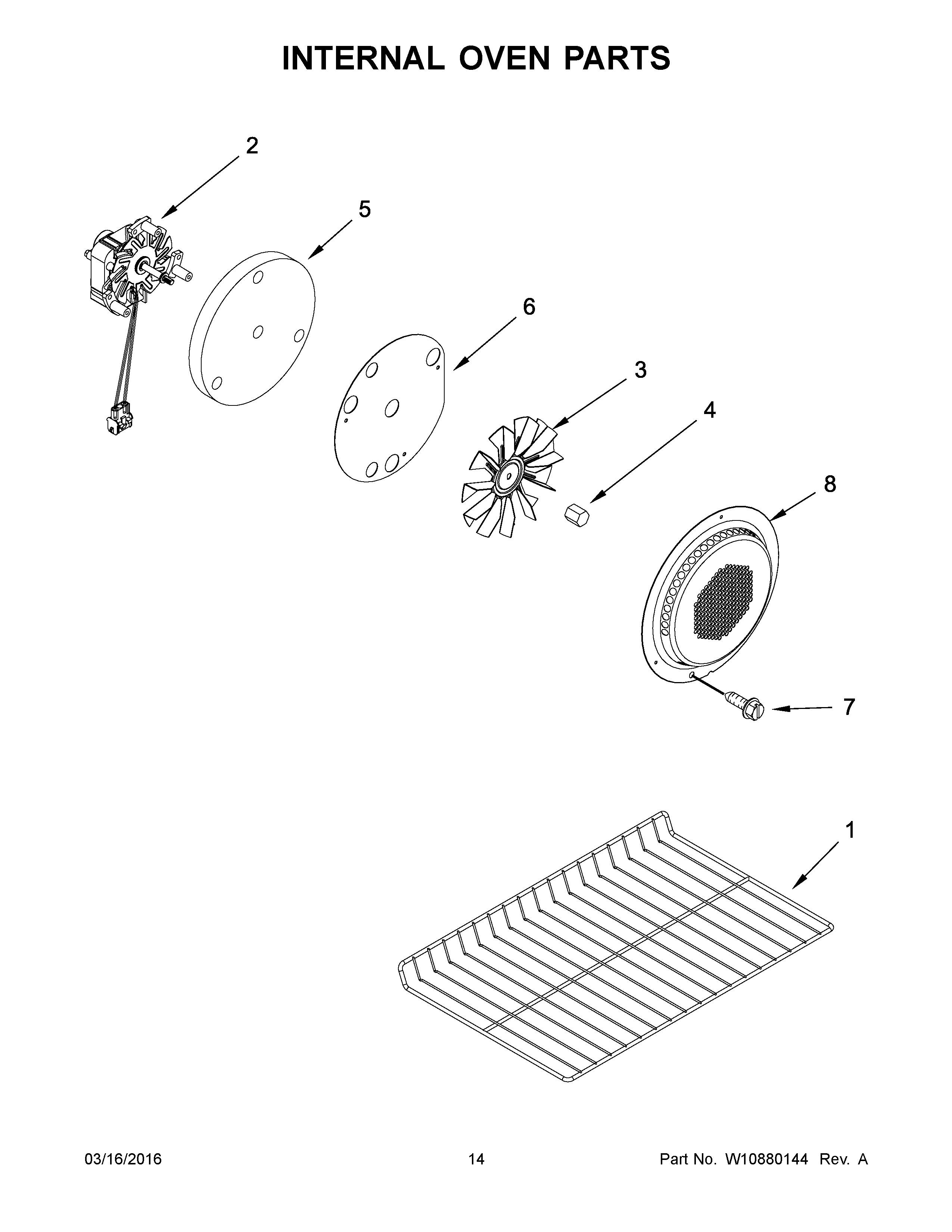 INTERNAL OVEN PARTS

2

5

6

3

4

8

7

1

03/16/2016

14

Part No. W10880144 Rev. A