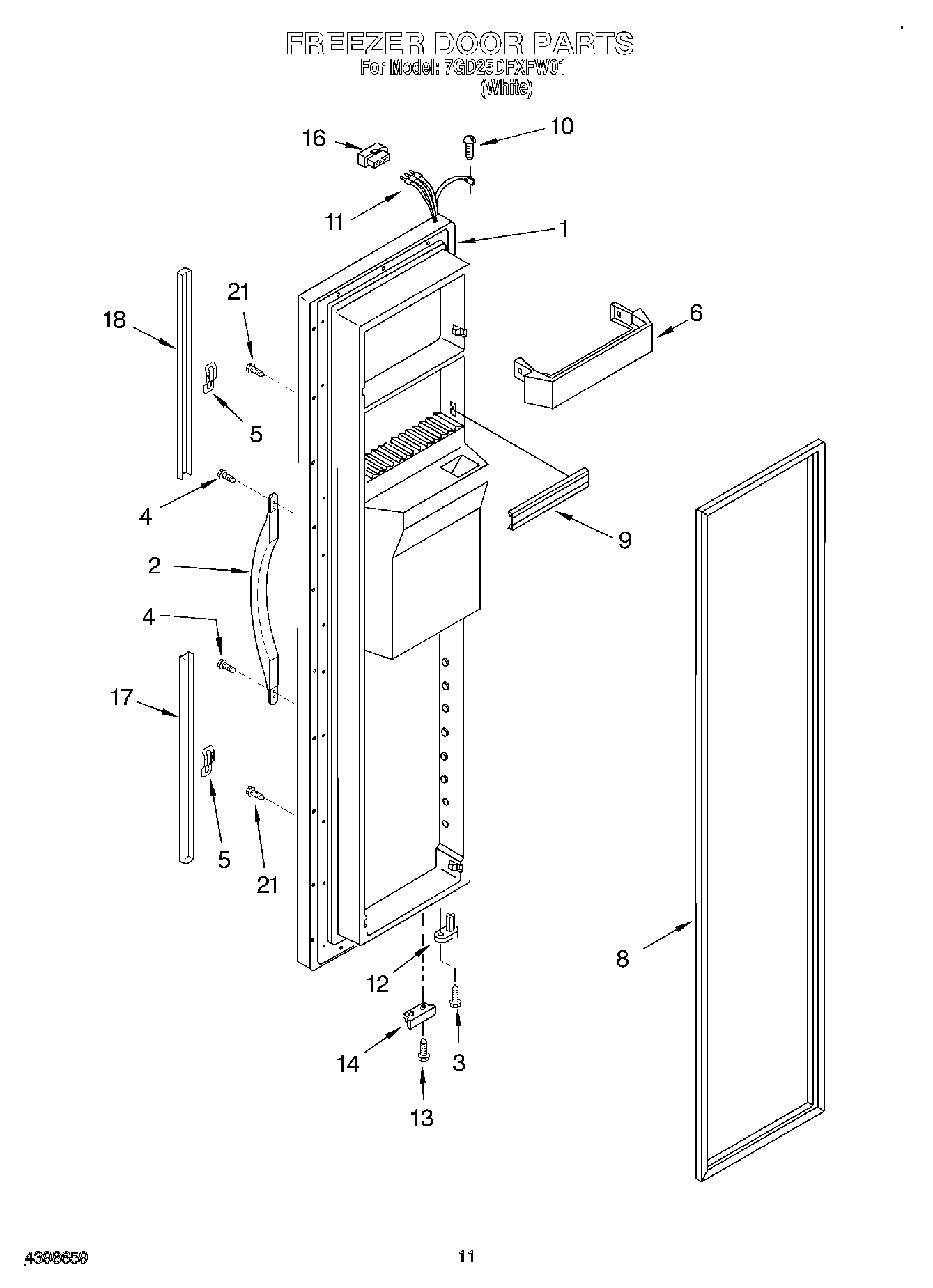 FREEZER DOOR PARTS
For Model: 7GD25DFXFW01
(White)

16
10
11
1
21
18
6
5
4
9
2
4
17
5
21
8
12
14
3
13

4398659
11