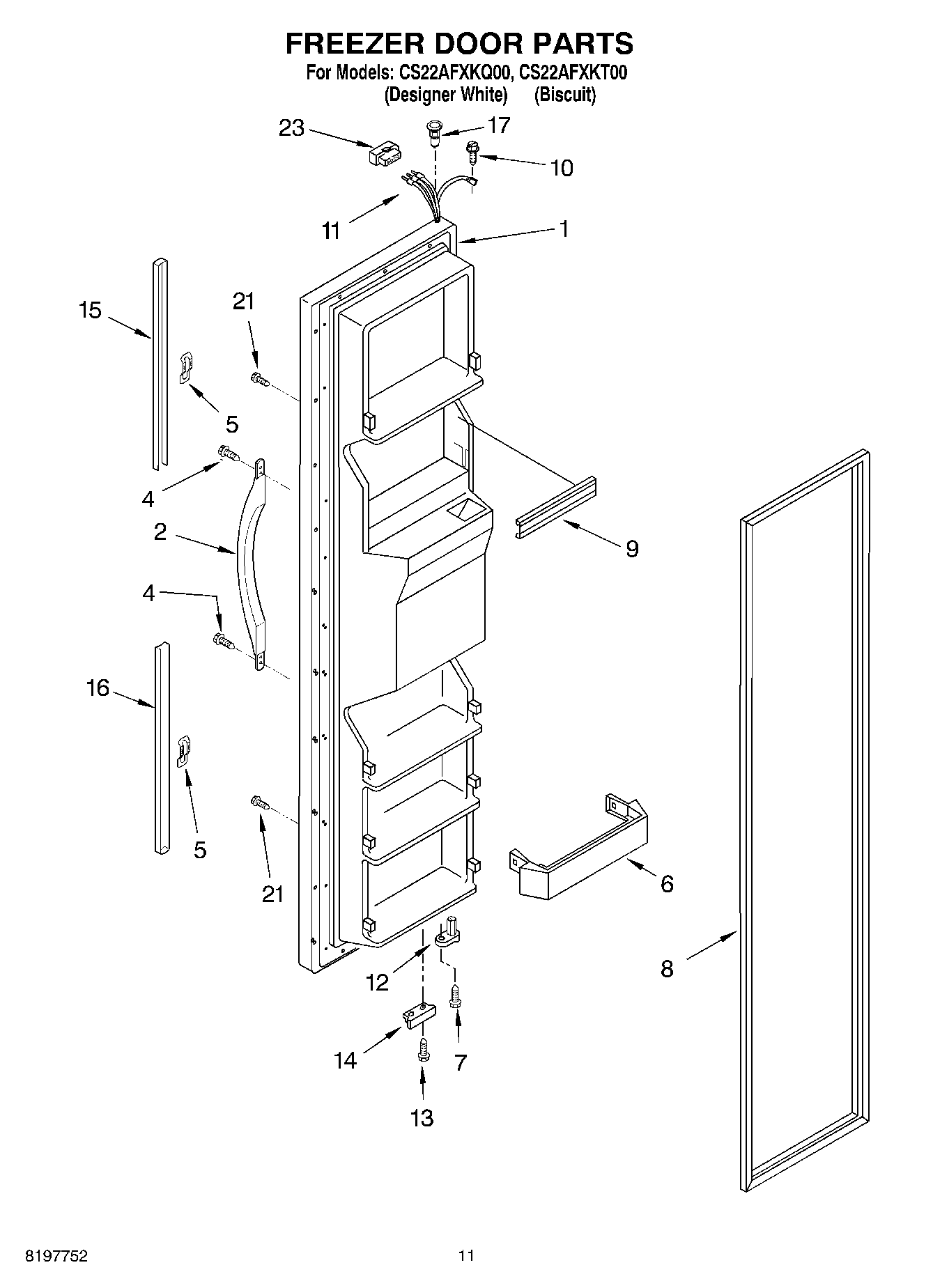 FREEZER DOOR PARTS

For Models: CS22AFXKQ00, CS22AFXKT00
(Designer White) (Biscuit)

23
17
10
11
1
15
21
5
4
2
9
4
16
5
21
6
12
8
14
7
13

8197752

11