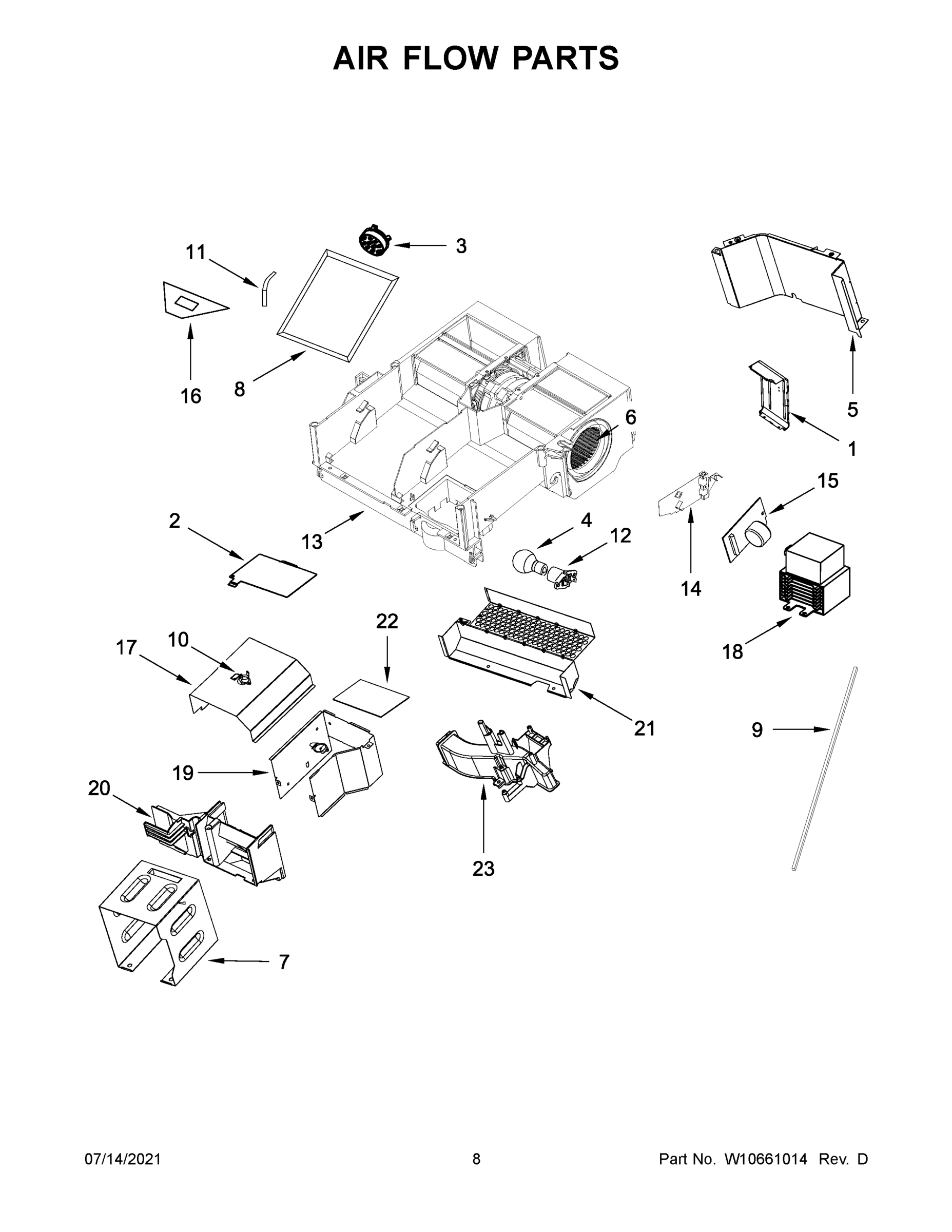 AIR FLOW PARTS

11
3
16
8
5
6
1
15
2
13
4
12
14
22
17
10
18
21
9
19
20
23
7

07/14/2021
8
Part No. W10661014 Rev. D