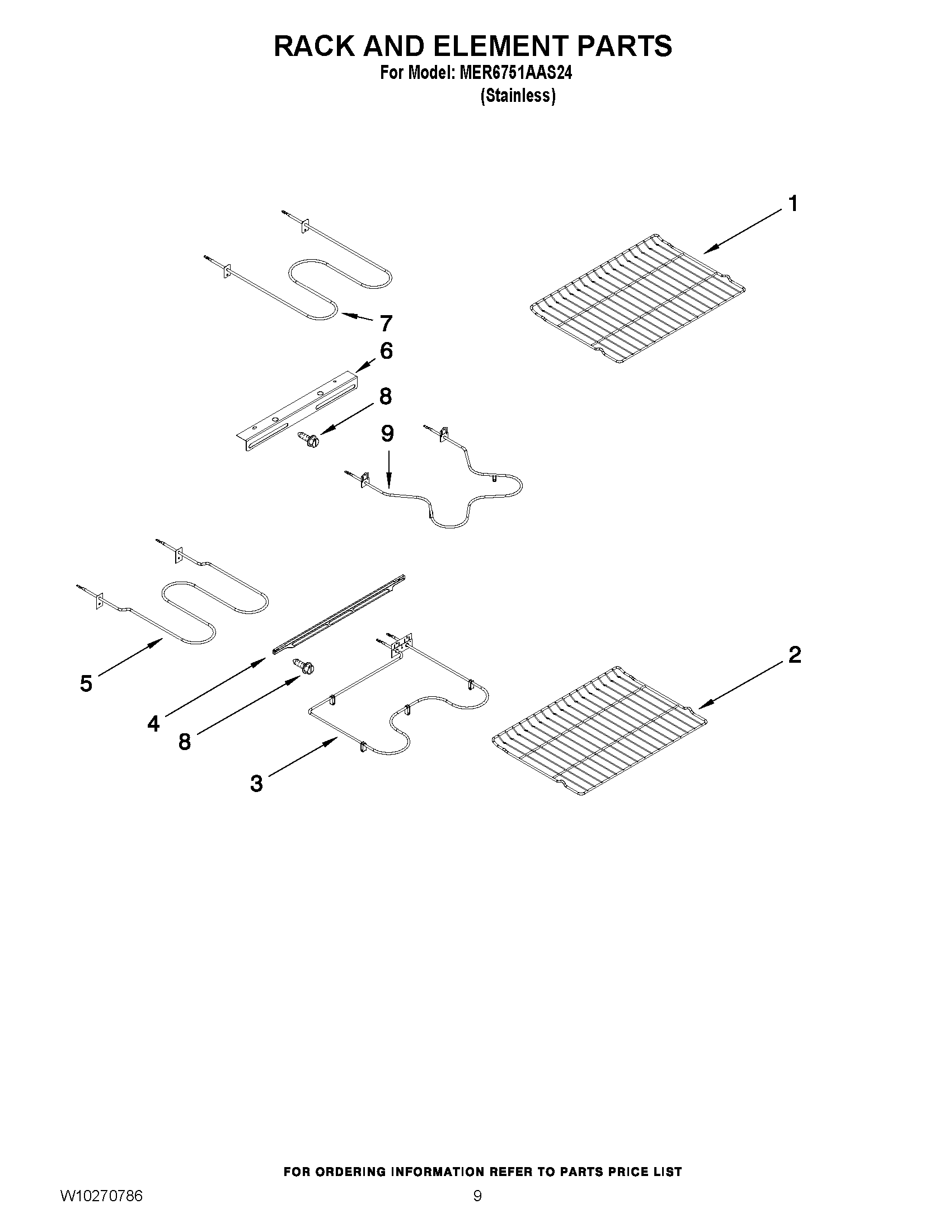 RACK AND ELEMENT PARTS
For Model: MER6751AAS24
(Stainless)

1
7
6
8
9
5
4
8
3
2

FOR ORDERING INFORMATION REFER TO PARTS PRICE LIST

W10270786

9