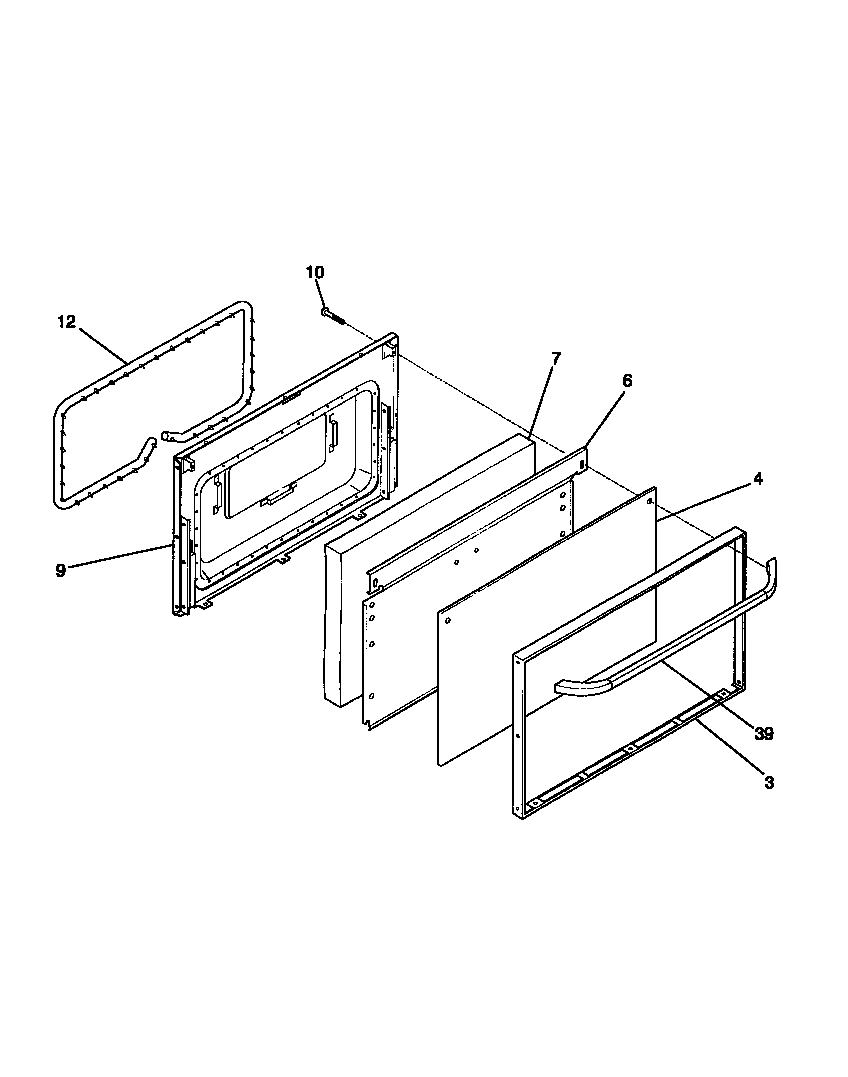 10
12
7
6
4
9
39
3