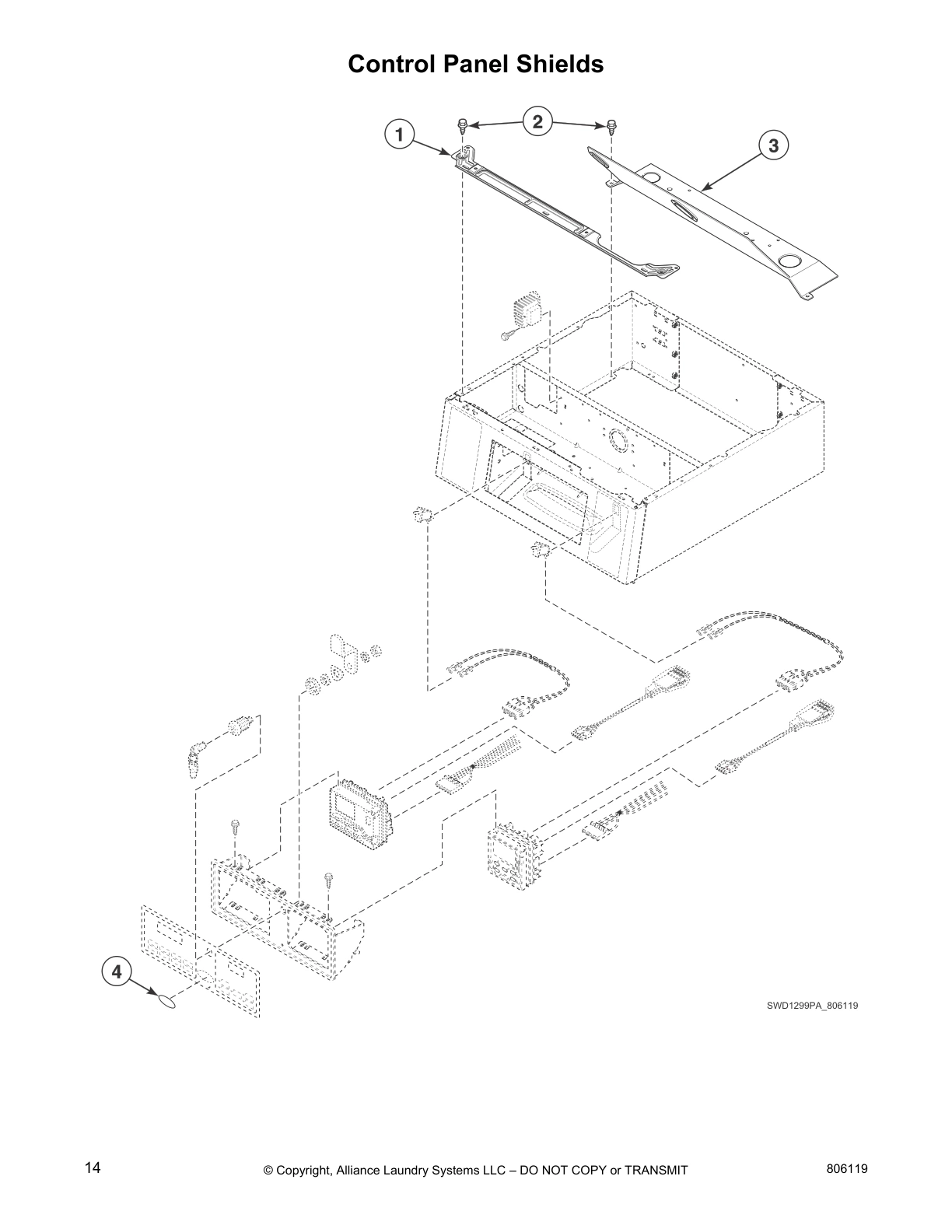 Control Panel Shields

1

2

3

4

SWD1299PA_806119

14

© Copyright, Alliance Laundry Systems LLC – DO NOT COPY or TRANSMIT

806119